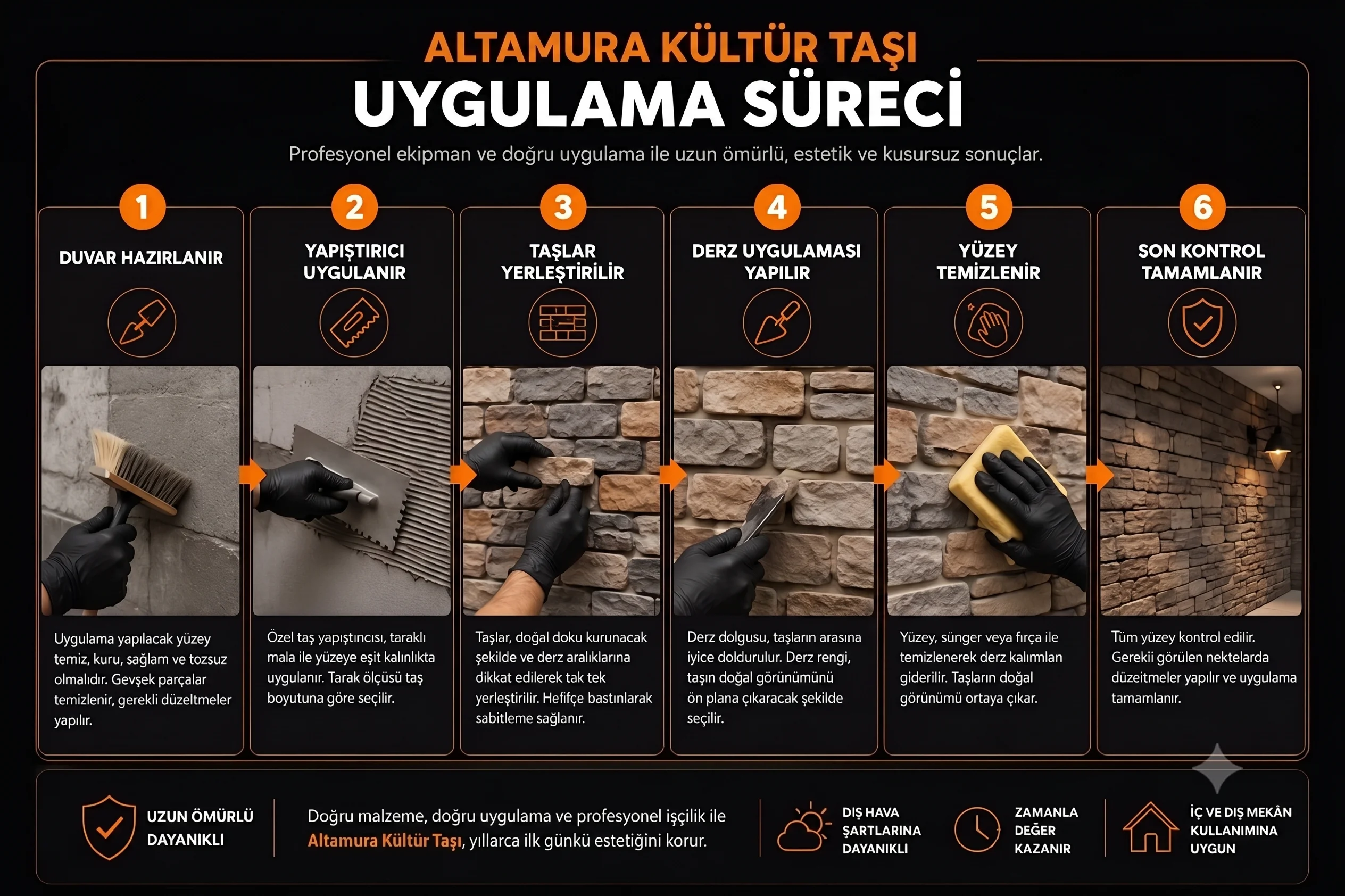 ALTAMURA KÜLTÜR TAŞI
UYGULAMA SÜRECİ

Profesyonel ekipman ve doğru uygulama ile uzun ömürlü, estetik ve kusursuz sonuçlar.

1
DUVAR HAZIRLANIR

Uygulama yapılacak yüzey temiz, kuru, sağlam ve tozsuz olmalıdır. Gevşek parçalar temizlenir, gerekli düzeltmeler yapılır.

2
YAPIŞTIRICI UYGULANIR

Özel taş yapıştırıcısı, taraklı mala ile yüzeye eşit kalınlıkta uygulanır. Tarak ölçüsü taş boyutuna göre seçilir.

3
TAŞLAR YERLEŞTİRİLİR

Taşlar, doğal doku kurunacak şekilde ve derz aralıklarına dikkat edilerek tak tek yerleştirilir. Hefifçe bastınlarak sabitleme sağlanır.

4
DERZ UYGULAMASI YAPILIR

Derz dolgusu, taşların arasına iyice doldurulur. Derz rengi, taşın doğal görünümünü ön plana çıkaracak şekilde seçilir.

5
YÜZEY TEMİZLENİR

Yüzey, sünger veya fırça ile temizlenerek derz kalımlan giderilir. Taşların doğal görünümü ortaya çıkar.

6
SON KONTROL TAMAMLANIR

Tüm yüzey kontrol edilir. Gerekii görülen nektelarda düzeitmeler yapılır ve uygulama tamamlanır.

UZUN ÖMÜRLÜ DAYANIKLI

Doğru malzeme, doğru uygulama ve profesyonel işçilik ile Altamura Kültür Taşı, yıllarca ilk günkü estetiğini korur.

DIŞ HAVA ŞARTLARINA DAYANIKLI

ZAMANLA DEĞER KAZANIR

İÇ VE DIŞ MEKÂN KULLANIMINA UYGUN