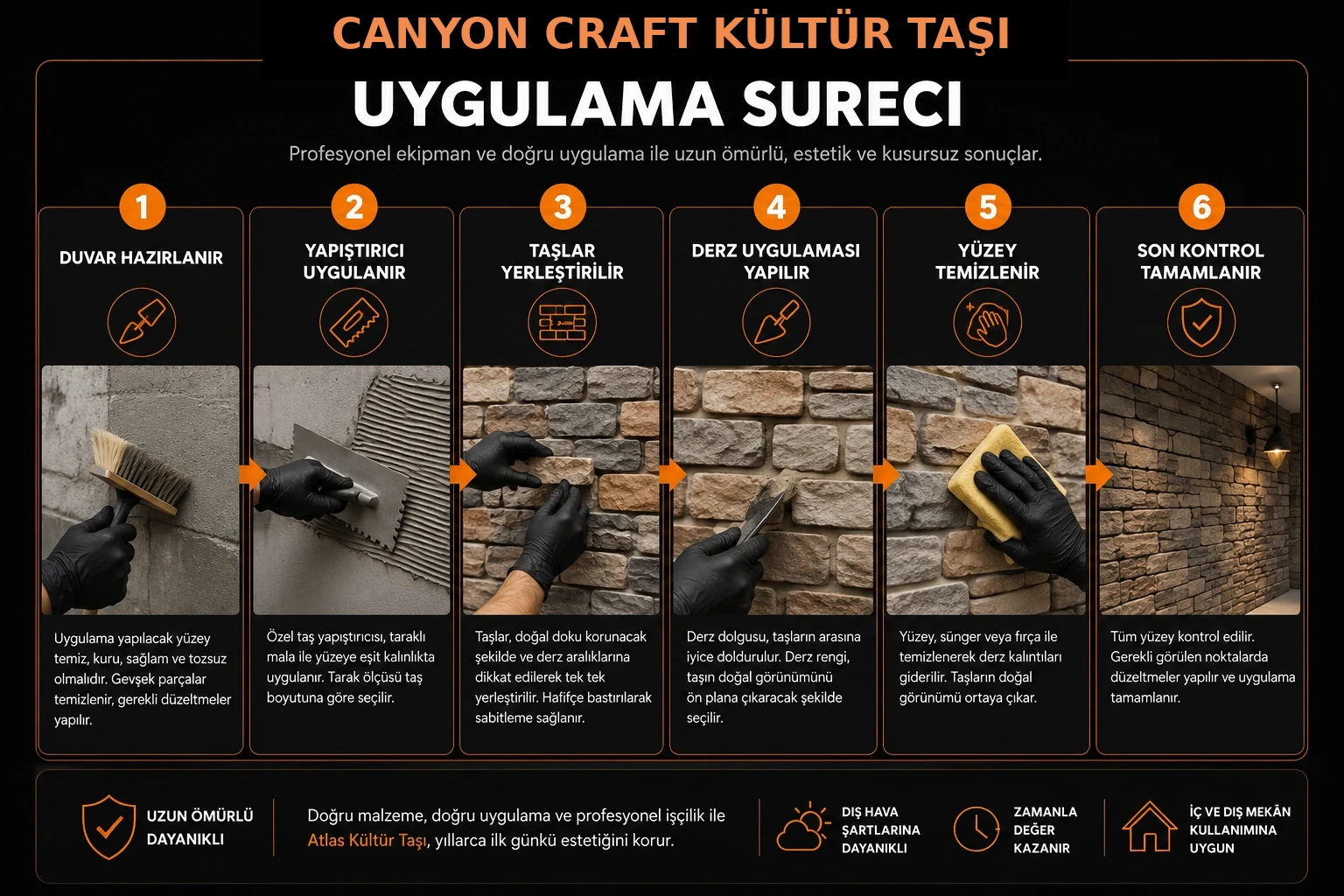 CANYON CRAFT KÜLTÜR TAŞI

UYGULAMA SURECI

Profesyonel ekipman ve doğru uygulama ile uzun ömürlü, estetik ve kusursuz sonuçlar.

1
DUVAR HAZIRLANIR

Uygulama yapılacak yüzey temiz, kuru, sağlam ve tozsuz olmalıdır. Gevşek parçalar temizlenir, gerekli düzeltmeler yapılır.

2
YAPIŞTIRICI UYGULANIR

Özel taş yapıştırıcısı, taraklı mala ile yüzeye eşit kalınlıkta uygulanır. Tarak ölçüsü taş boyutuna göre seçilir.

3
TAŞLAR YERLEŞTİRİLİR

Taşlar, doğal doku korunacak şekilde ve derz aralıklarına dikkat edilerek tek tek yerleştirilir. Hafifçe bastırılarak sabitleme sağlanır.

4
DERZ UYGULAMASI YAPILIR

Derz dolgusu, taşların arasına iyice doldurulur. Derz rengi, taşın doğal görünümünü ön plana çıkaracak şekilde seçilir.

5
YÜZEY TEMİZLENİR

Yüzey, sünger veya fırça ile temizlenerek derz kalıntıları giderilir. Taşların doğal görünümü ortaya çıkar.

6
SON KONTROL TAMAMLANIR

Tüm yüzey kontrol edilir. Gerekli görülen noktalarda düzeltmeler yapılır ve uygulama tamamlanır.

UZUN ÖMÜRLÜ DAYANIKLI

Doğru malzeme, doğru uygulama ve profesyonel işçilik ile Atlas Kültür Taşı, yıllarca ilk günkü estetiğini korur.

DIŞ HAVA ŞARTLARINA DAYANIKLI

ZAMANLA DEĞER KAZANIR

İÇ VE DIŞ MEKÂN KULLANIMINA UYGUN