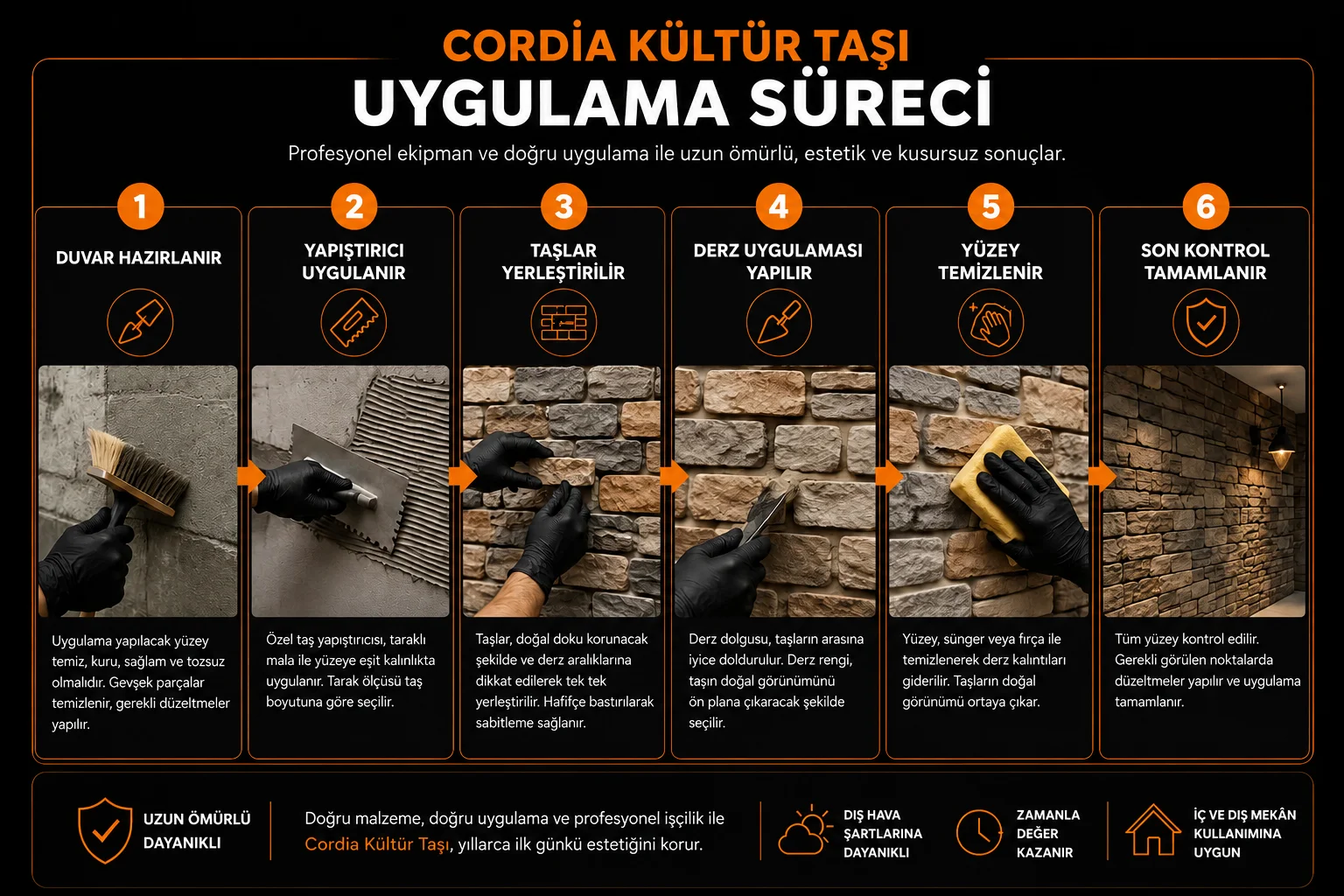 CORDİA KÜLTÜR TAŞI
UYGULAMA SÜRECİ

Profesyonel ekipman ve doğru uygulama ile uzun ömürlü, estetik ve kusursuz sonuçlar.

1
DUVAR HAZIRLANIR

Uygulama yapılacak yüzey temiz, kuru, sağlam ve tozsuz olmalıdır. Gevşek parçalar temizlenir, gerekli düzeltmeler yapılır.

2
YAPIŞTIRICI UYGULANIR

Özel taş yapıştırıcısı, taraklı mala ile yüzeye eşit kalınlıkta uygulanır. Tarak ölçüsü taş boyutuna göre seçilir.

3
TAŞLAR YERLEŞTİRİLİR

Taşlar, doğal doku korunacak şekilde ve derz aralıklarına dikkat edilerek tek tek yerleştirilir. Hafifçe bastırılarak sabitleme sağlanır.

4
DERZ UYGULAMASI YAPILIR

Derz dolgusu, taşların arasına iyice doldurulur. Derz rengi, taşın doğal görünümünü ön plana çıkaracak şekilde seçilir.

5
YÜZEY TEMİZLENİR

Yüzey, sünger veya fırça ile temizlenerek derz kalıntıları giderilir. Taşların doğal görünümü ortaya çıkar.

6
SON KONTROL TAMAMLANIR

Tüm yüzey kontrol edilir. Gerekli görülen noktalarda düzeltmeler yapılır ve uygulama tamamlanır.

UZUN ÖMÜRLÜ DAYANIKLI

Doğru malzeme, doğru uygulama ve profesyonel işçilik ile Cordia Kültür Taşı, yıllarca ilk günkü estetiğini korur.

DIŞ HAVA ŞARTLARINA DAYANIKLI

ZAMANLA DEĞER KAZANIR

İÇ VE DIŞ MEKÂN KULLANIMINA UYGUN