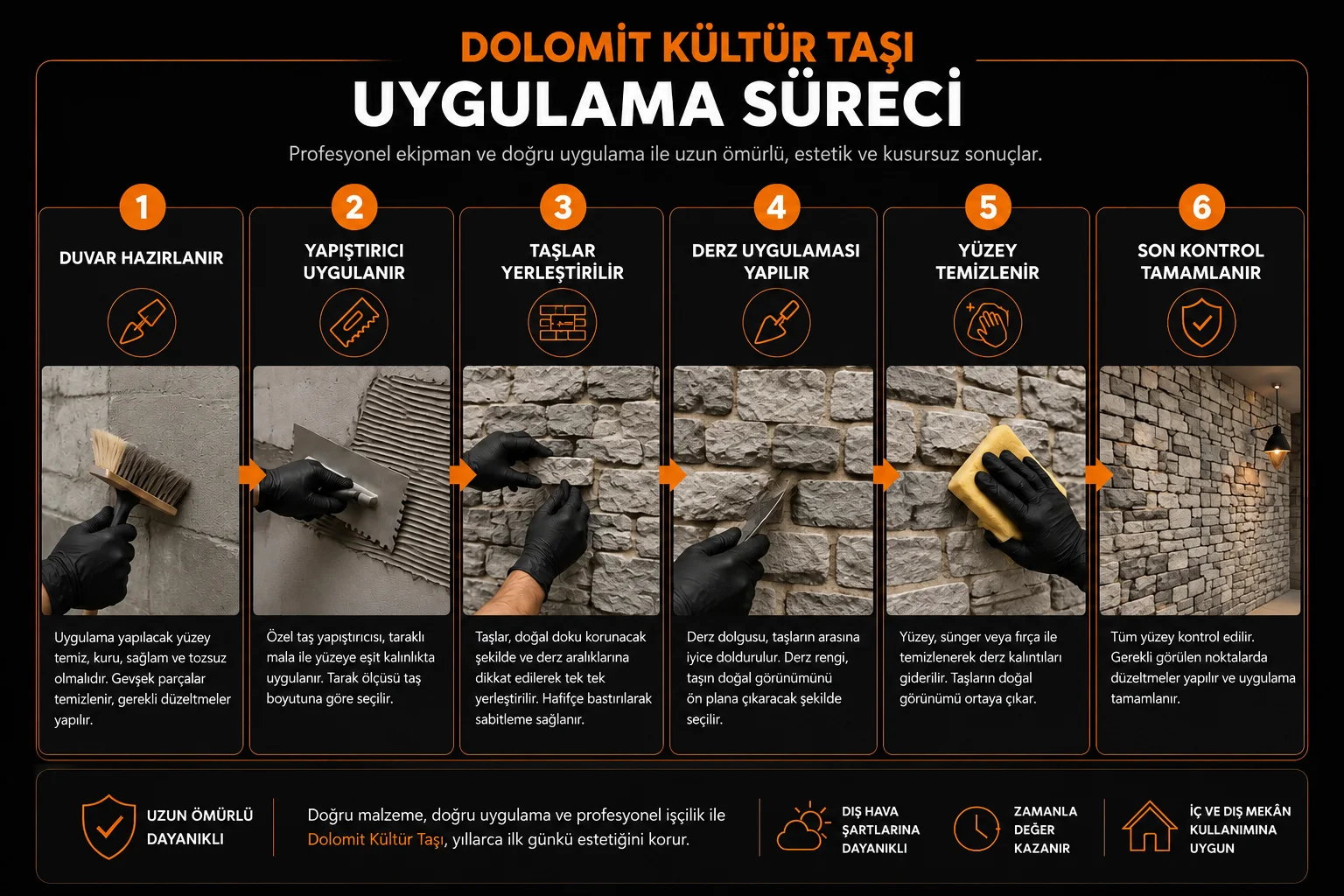 DOLOMİT KÜLTÜR TAŞI
UYGULAMA SÜRECİ

Profesyonel ekipman ve doğru uygulama ile uzun ömürlü, estetik ve kusursuz sonuçlar.

1
DUVAR HAZIRLANIR

Uygulama yapılacak yüzey temiz, kuru, sağlam ve tozsuz olmalıdır. Gevşek parçalar temizlenir, gerekli düzeltmeler yapılır.

2
YAPIŞTIRICI UYGULANIR

Özel taş yapıştırıcısı, taraklı mala ile yüzeye eşit kalınlıkta uygulanır. Tarak ölçüsü taş boyutuna göre seçilir.

3
TAŞLAR YERLEŞTİRİLİR

Taşlar, doğal doku korunacak şekilde ve derz aralıklarına dikkat edilerek tek tek yerleştirilir. Hafifçe bastırılarak sabitleme sağlanır.

4
DERZ UYGULAMASI YAPILIR

Derz dolgusu, taşların arasına iyice doldurulur. Derz rengi, taşın doğal görünümünü ön plana çıkaracak şekilde seçilir.

5
YÜZEY TEMİZLENİR

Yüzey, sünger veya fırça ile temizlenerek derz kalıntıları giderilir. Taşların doğal görünümü ortaya çıkar.

6
SON KONTROL TAMAMLANIR

Tüm yüzey kontrol edilir. Gerekli görülen noktalarda düzeltmeler yapılır ve uygulama tamamlanır.

UZUN ÖMÜRLÜ DAYANIKLI

Doğru malzeme, doğru uygulama ve profesyonel işçilik ile Dolomit Kültür Taşı, yıllarca ilk günkü estetiğini korur.

DIŞ HAVA ŞARTLARINA DAYANIKLI

ZAMANLA DEĞER KAZANIR

İÇ VE DIŞ MEKÂN KULLANIMINA UYGUN