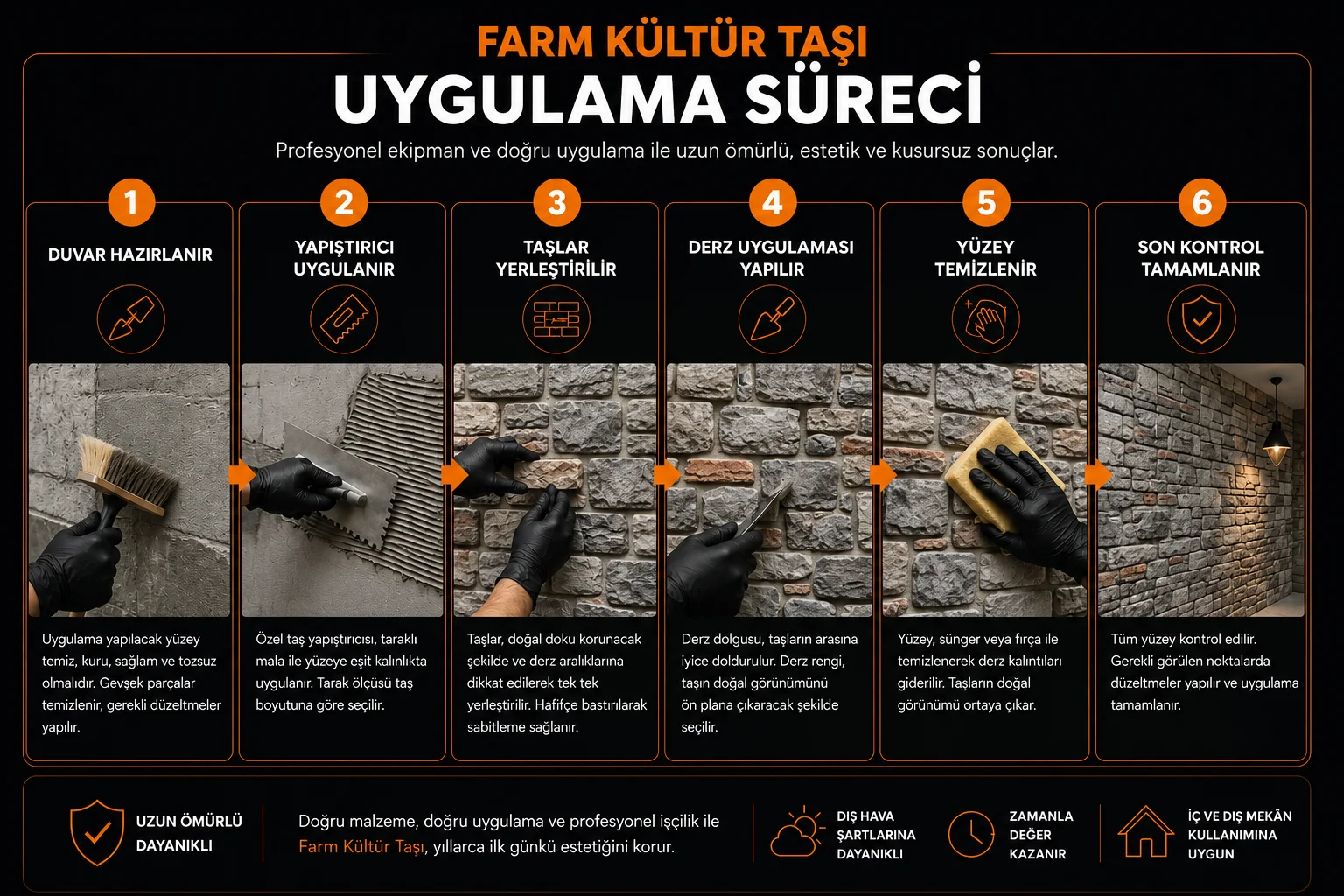 FARM KÜLTÜR TAŞI
UYGULAMA SÜRECİ

Profesyonel ekipman ve doğru uygulama ile uzun ömürlü, estetik ve kusursuz sonuçlar.

1
DUVAR HAZIRLANIR
Uygulama yapılacak yüzey temiz, kuru, sağlam ve tozsuz olmalıdır. Gevşek parçalar temizlenir, gerekli düzeltmeler yapılır.

2
YAPIŞTIRICI UYGULANIR
Özel taş yapıştırıcısı, taraklı mala ile yüzeye eşit kalınlıkta uygulanır. Tarak ölçüsü taş boyutuna göre seçilir.

3
TAŞLAR YERLEŞTİRİLİR
Taşlar, doğal doku korunacak şekilde ve derz aralıklarına dikkat edilerek tek tek yerleştirilir. Hafifçe bastırılarak sabitleme sağlanır.

4
DERZ UYGULAMASI YAPILIR
Derz dolgusu, taşların arasına iyice doldurulur. Derz rengi, taşın doğal görünümünü ön plana çıkaracak şekilde seçilir.

5
YÜZEY TEMİZLENİR
Yüzey, sünger veya fırça ile temizlenerek derz kalıntıları giderilir. Taşların doğal görünümü ortaya çıkar.

6
SON KONTROL TAMAMLANIR
Tüm yüzey kontrol edilir. Gerekli görülen noktalarda düzeltmeler yapılır ve uygulama tamamlanır.

UZUN ÖMÜRLÜ DAYANIKLI

Doğru malzeme, doğru uygulama ve profesyonel işçilik ile Farm Kültür Taşı, yıllarca ilk günkü estetiğini korur.

DIŞ HAVA ŞARTLARINA DAYANIKLI

ZAMANLA DEĞER KAZANIR

İÇ VE DIŞ MEKÂN KULLANIMINA UYGUN