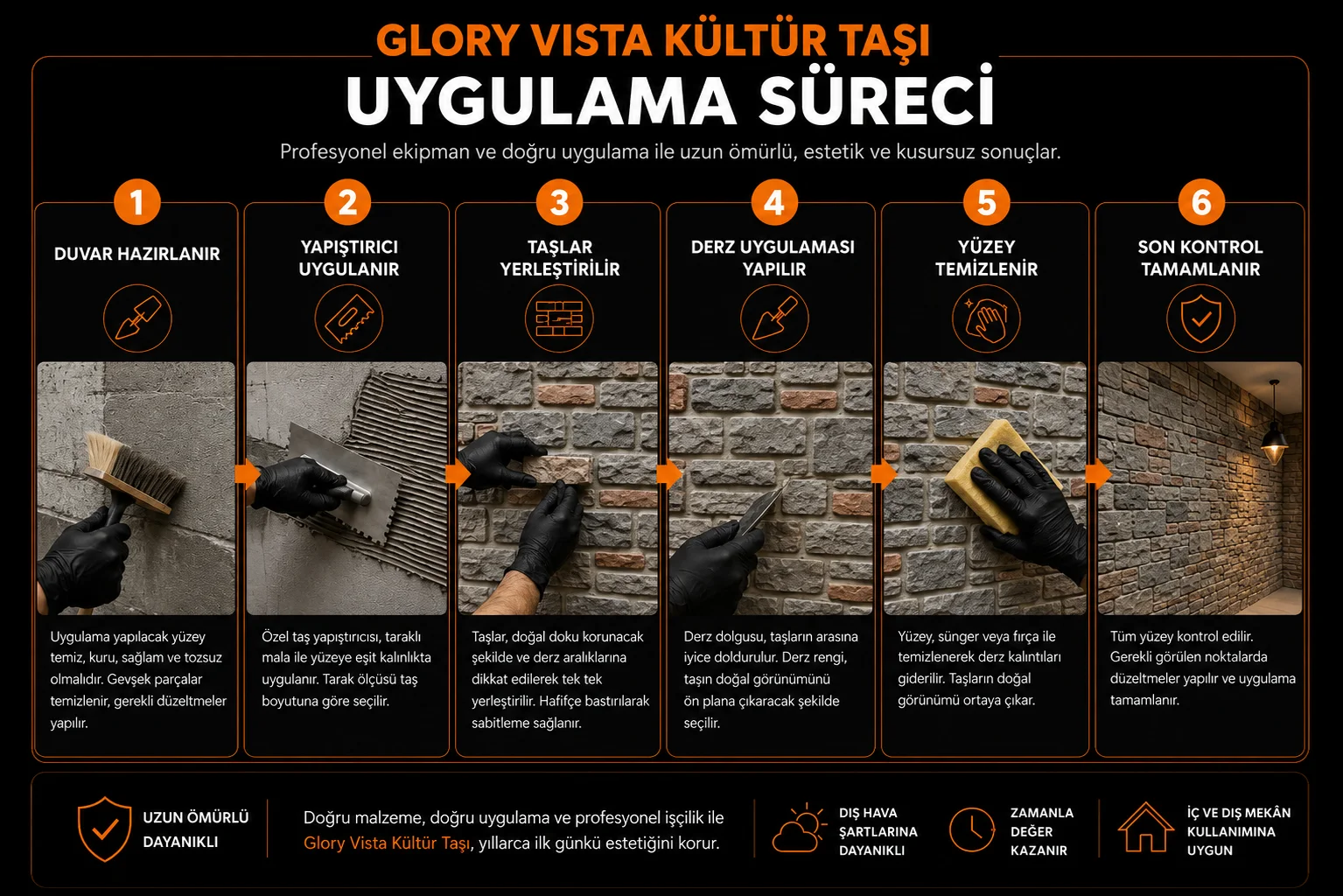 GLORY VISTA KÜLTÜR TAŞI
UYGULAMA SÜRECİ

Profesyonel ekipman ve doğru uygulama ile uzun ömürlü, estetik ve kusursuz sonuçlar.

1
DUVAR HAZIRLANIR

Uygulama yapılacak yüzey temiz, kuru, sağlam ve tozsuz olmalıdır. Gevşek parçalar temizlenir, gerekli düzeltmeler yapılır.

2
YAPIŞTIRICI UYGULANIR

Özel taş yapıştırıcısı, taraklı mala ile yüzeye eşit kalınlıkta uygulanır. Tarak ölçüsü taş boyutuna göre seçilir.

3
TAŞLAR YERLEŞTİRİLİR

Taşlar, doğal doku korunacak şekilde ve derz aralıklarına dikkat edilerek tek tek yerleştirilir. Hafifçe bastırılarak sabitleme sağlanır.

4
DERZ UYGULAMASI YAPILIR

Derz dolgusu, taşların arasına iyice doldurulur. Derz rengi, taşın doğal görünümünü ön plana çıkaracak şekilde seçilir.

5
YÜZEY TEMİZLENİR

Yüzey, sünger veya fırça ile temizlenerek derz kalıntıları giderilir. Taşların doğal görünümü ortaya çıkar.

6
SON KONTROL TAMAMLANIR

Tüm yüzey kontrol edilir. Gerekli görülen noktalarda düzeltmeler yapılır ve uygulama tamamlanır.

UZUN ÖMÜRLÜ DAYANIKLI

Doğru malzeme, doğru uygulama ve profesyonel işçilik ile Glory Vista Kültür Taşı, yıllarca ilk günkü estetiğini korur.

DIŞ HAVA ŞARTLARINA DAYANIKLI

ZAMANLA DEĞER KAZANIR

İÇ VE DIŞ MEKÂN KULLANIMINA UYGUN