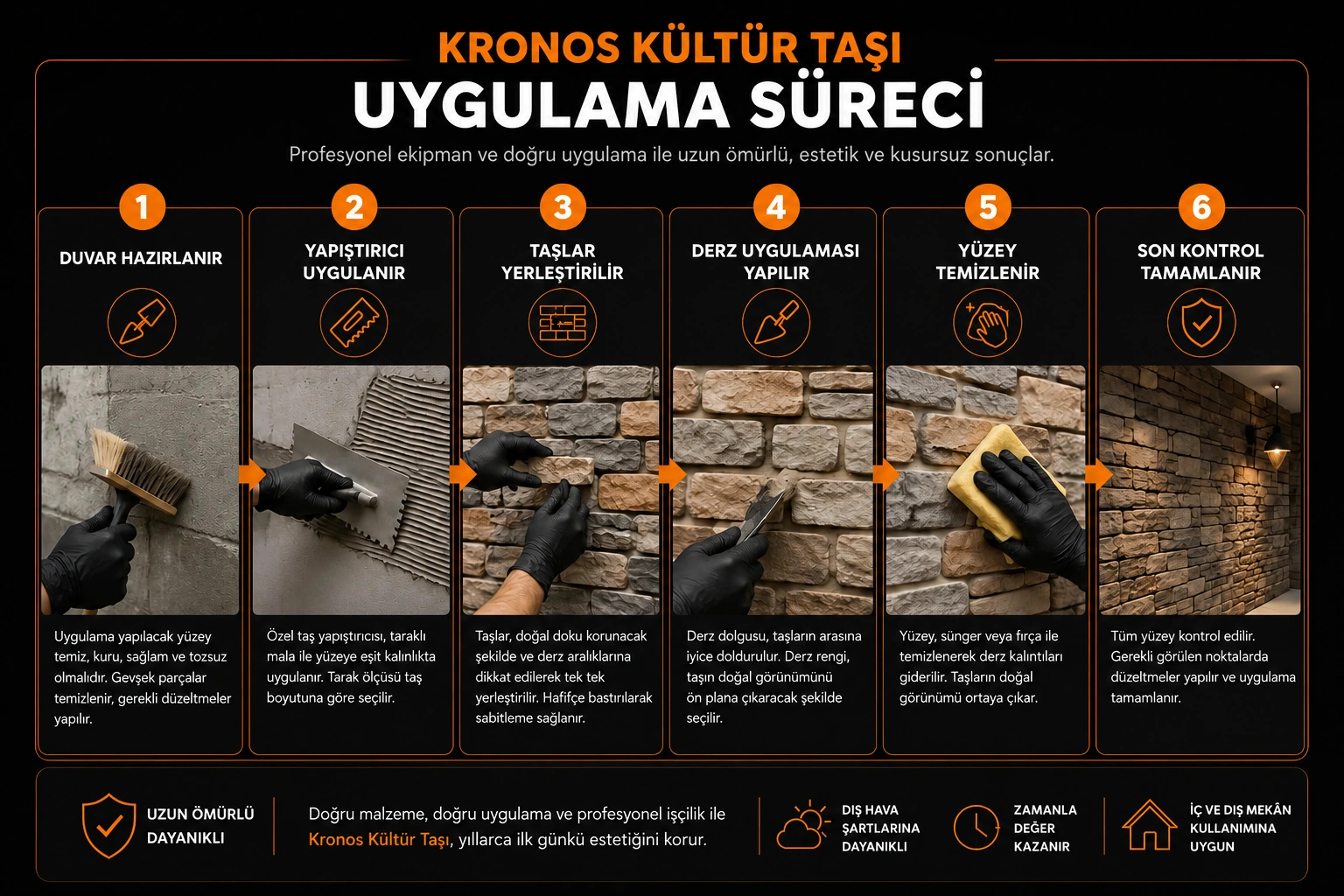 KRONOS KÜLTÜR TAŞI
UYGULAMA SÜRECİ

Profesyonel ekipman ve doğru uygulama ile uzun ömürlü, estetik ve kusursuz sonuçlar.

1
DUVAR HAZIRLANIR
Uygulama yapılacak yüzey temiz, kuru, sağlam ve tozsuz olmalıdır. Gevşek parçalar temizlenir, gerekli düzeltmeler yapılır.

2
YAPIŞTIRICI UYGULANIR
Özel taş yapıştırıcısı, taraklı mala ile yüzeye eşit kalınlıkta uygulanır. Tarak ölçüsü taş boyutuna göre seçilir.

3
TAŞLAR YERLEŞTİRİLİR
Taşlar, doğal doku korunacak şekilde ve derz aralıklarına dikkat edilerek tek tek yerleştirilir. Hafifçe bastırılarak sabitleme sağlanır.

4
DERZ UYGULAMASI YAPILIR
Derz dolgusu, taşların arasına iyice doldurulur. Derz rengi, taşın doğal görünümünü ön plana çıkaracak şekilde seçilir.

5
YÜZEY TEMİZLENİR
Yüzey, sünger veya fırça ile temizlenerek derz kalıntıları giderilir. Taşların doğal görünümü ortaya çıkar.

6
SON KONTROL TAMAMLANIR
Tüm yüzey kontrol edilir. Gerekli görülen noktalarda düzeltmeler yapılır ve uygulama tamamlanır.

UZUN ÖMÜRLÜ DAYANIKLI

Doğru malzeme, doğru uygulama ve profesyonel işçilik ile Kronos Kültür Taşı, yıllarca ilk günkü estetiğini korur.

DIŞ HAVA ŞARTLARINA DAYANIKLI

ZAMANLA DEĞER KAZANIR

İÇ VE DIŞ MEKÂN KULLANIMINA UYGUN