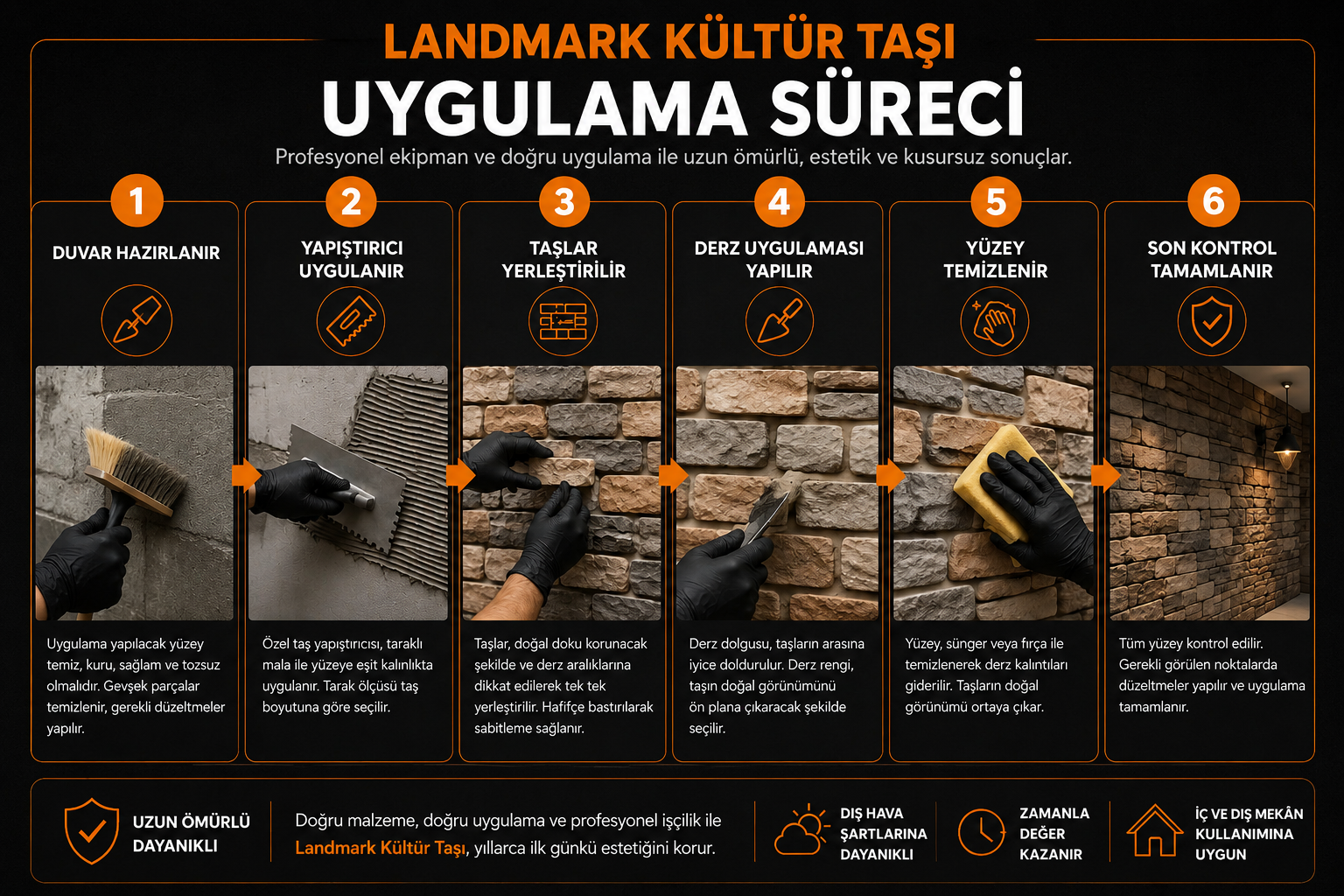 LANDMARK KÜLTÜR TAŞI
UYGULAMA SÜRECİ
Profesyonel ekipman ve doğru uygulama ile uzun ömürlü, estetik ve kusursuz sonuçlar.

1
DUVAR HAZIRLANIR
Uygulama yapılacak yüzey temiz, kuru, sağlam ve tozsuz olmalıdır. Gevşek parçalar temizlenir, gerekli düzeltmeler yapılır.

2
YAPIŞTIRICI UYGULANIR
Özel taş yapıştırıcısı, taraklı mala ile yüzeye eşit kalınlıkta uygulanır. Tarak ölçüsü taş boyutuna göre seçilir.

3
TAŞLAR YERLEŞTİRİLİR
Taşlar, doğal doku korunacak şekilde ve derz aralıklarına dikkat edilerek tek tek yerleştirilir. Hafifçe bastırılarak sabitleme sağlanır.

4
DERZ UYGULAMASI YAPILIR
Derz dolgusu, taşların arasına iyice doldurulur. Derz rengi, taşın doğal görünümünü ön plana çıkaracak şekilde seçilir.

5
YÜZEY TEMİZLENİR
Yüzey, sünger veya fırça ile temizlenerek derz kalıntıları giderilir. Taşların doğal görünümü ortaya çıkar.

6
SON KONTROL TAMAMLANIR
Tüm yüzey kontrol edilir. Gerekli görülen noktalarda düzeltmeler yapılır ve uygulama tamamlanır.

UZUN ÖMÜRLÜ DAYANIKLI

Doğru malzeme, doğru uygulama ve profesyonel işçilik ile Landmark Kültür Taşı, yıllarca ilk günkü estetiğini korur.

DIŞ HAVA ŞARTLARINA DAYANIKLI

ZAMANLA DEĞER KAZANIR

İÇ VE DIŞ MEKÂN KULLANIMINA UYGUN