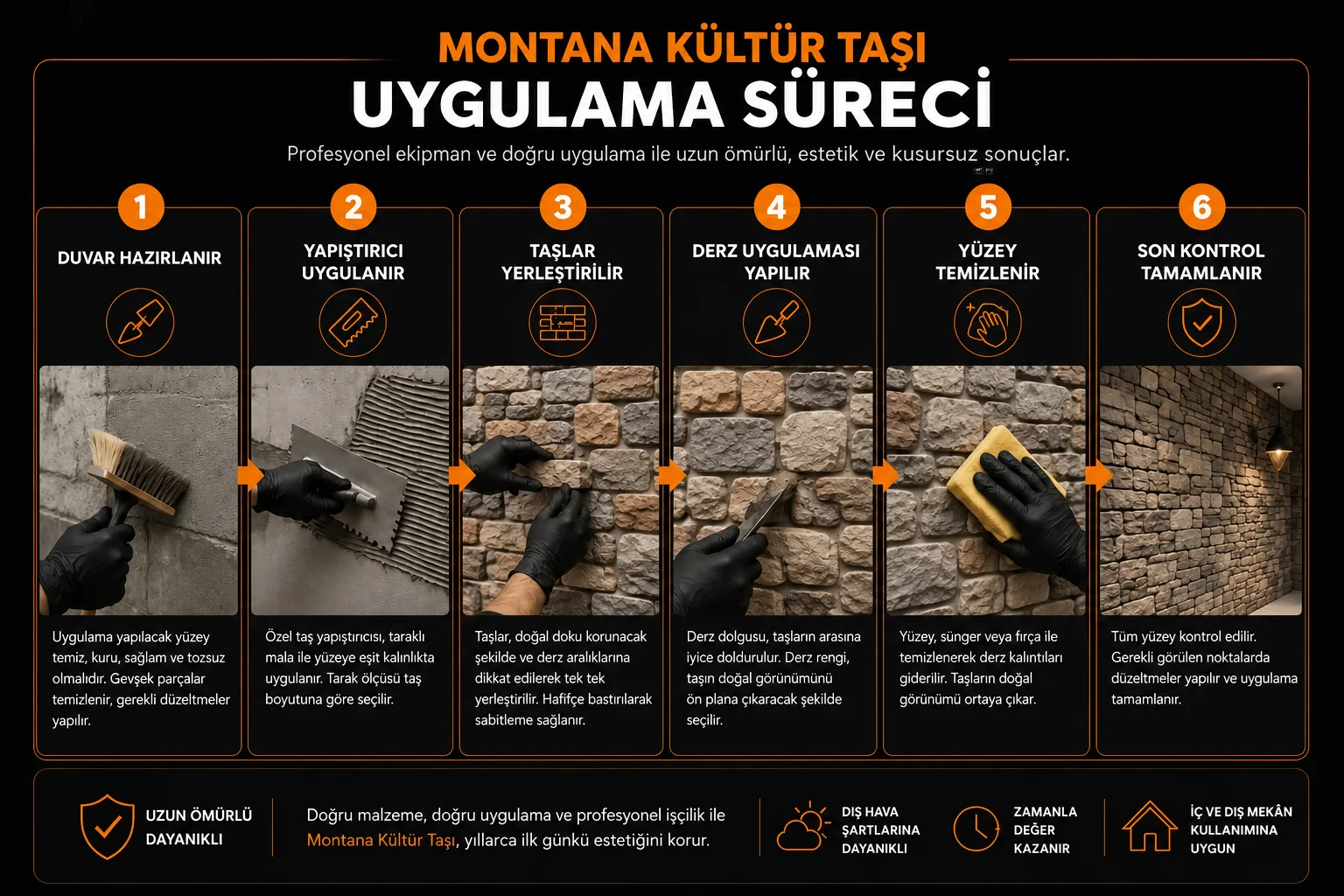 MONTANA KÜLTÜR TAŞI
UYGULAMA SÜRECİ

Profesyonel ekipman ve doğru uygulama ile uzun ömürlü, estetik ve kusursuz sonuçlar.

1
DUVAR HAZIRLANIR
Uygulama yapılacak yüzey temiz, kuru, sağlam ve tozsuz olmalıdır. Gevşek parçalar temizlenir, gerekli düzeltmeler yapılır.

2
YAPIŞTIRICI UYGULANIR
Özel taş yapıştırıcısı, taraklı mala ile yüzeye eşit kalınlıkta uygulanır. Tarak ölçüsü taş boyutuna göre seçilir.

3
TAŞLAR YERLEŞTİRİLİR
Taşlar, doğal doku korunacak şekilde ve derz aralıklarına dikkat edilerek tek tek yerleştirilir. Hafifçe bastırılarak sabitleme sağlanır.

4
DERZ UYGULAMASI YAPILIR
Derz dolgusu, taşların arasına iyice doldurulur. Derz rengi, taşın doğal görünümünü ön plana çıkaracak şekilde seçilir.

5
YÜZEY TEMİZLENİR
Yüzey, sünger veya fırça ile temizlenerek derz kalıntıları giderilir. Taşların doğal görünümü ortaya çıkar.

6
SON KONTROL TAMAMLANIR
Tüm yüzey kontrol edilir. Gerekli görülen noktalarda düzeltmeler yapılır ve uygulama tamamlanır.

UZUN ÖMÜRLÜ DAYANIKLI

Doğru malzeme, doğru uygulama ve profesyonel işçilik ile Montana Kültür Taşı, yıllarca ilk günkü estetiğini korur.

DIŞ HAVA ŞARTLARINA DAYANIKLI

ZAMANLA DEĞER KAZANIR

İÇ VE DIŞ MEKÂN KULLANIMINA UYGUN