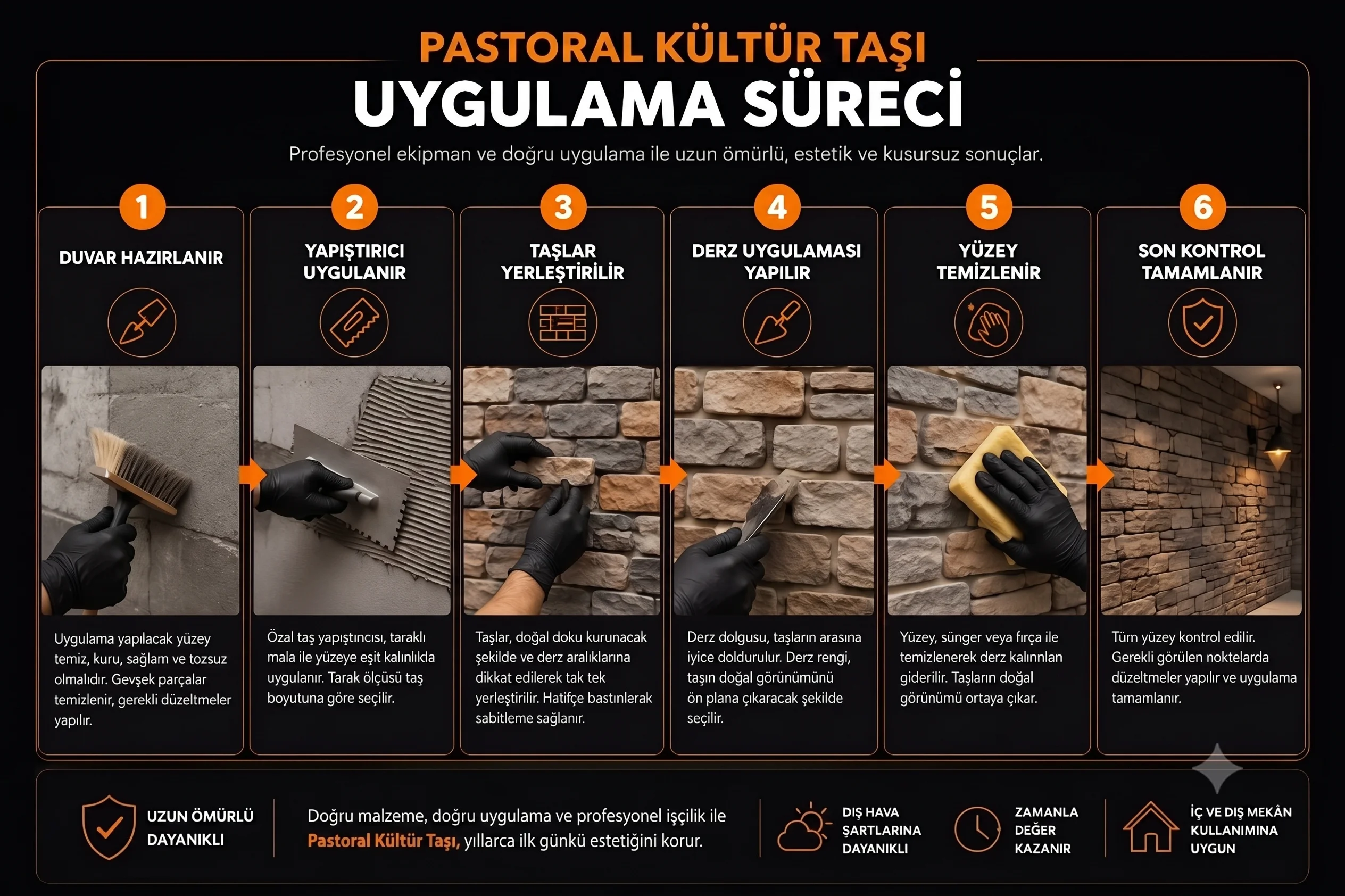 PASTORAL KÜLTÜR TAŞI
UYGULAMA SÜRECİ

Profesyonel ekipman ve doğru uygulama ile uzun ömürlü, estetik ve kusursuz sonuçlar.

1
DUVAR HAZIRLANIR

Uygulama yapılacak yüzey temiz, kuru, sağlam ve tozsuz olmalıdır. Gevşek parçalar temizlenir, gerekli düzeltmeler yapılır.

2
YAPIŞTIRICI UYGULANIR

Özal taş yapıştıncısı, taraklı mala ile yüzeye eşit kalınlıkla uygulanır. Tarak ölçüsü taş boyutuna göre seçilir.

3
TAŞLAR YERLEŞTİRİLİR

Taşlar, doğal doku kurunacak şekilde ve derz aralıklarına dikkat edilerek tak tek yerleştirilir. Hatifçe bastınlerak sabitleme sağlanır.

4
DERZ UYGULAMASI YAPILIR

Derz dolgusu, taşların arasına iyice doldurulur. Derz rengi, taşın doğal görünümünü ön plana çıkaracak şekilde seçilir.

5
YÜZEY TEMİZLENİR

Yüzey, sünger veya fırça ile temizlenerek derz kalınnlan giderilir. Taşların doğal görünümü ortaya çıkar.

6
SON KONTROL TAMAMLANIR

Tüm yüzey kontrol edilir. Gerekli görülen noktelarda düzeltmeler yapılır ve uygulama tamamlanır.

UZUN ÖMÜRLÜ DAYANIKLI

Doğru malzeme, doğru uygulama ve profesyonel işçilik ile Pastoral Kültür Taşı, yıllarca ilk günkü estetiğini korur.

DIŞ HAVA ŞARTLARINA DAYANIKLI

ZAMANLA DEĞER KAZANIR

İÇ VE DIŞ MEKÂN KULLANIMINA UYGUN