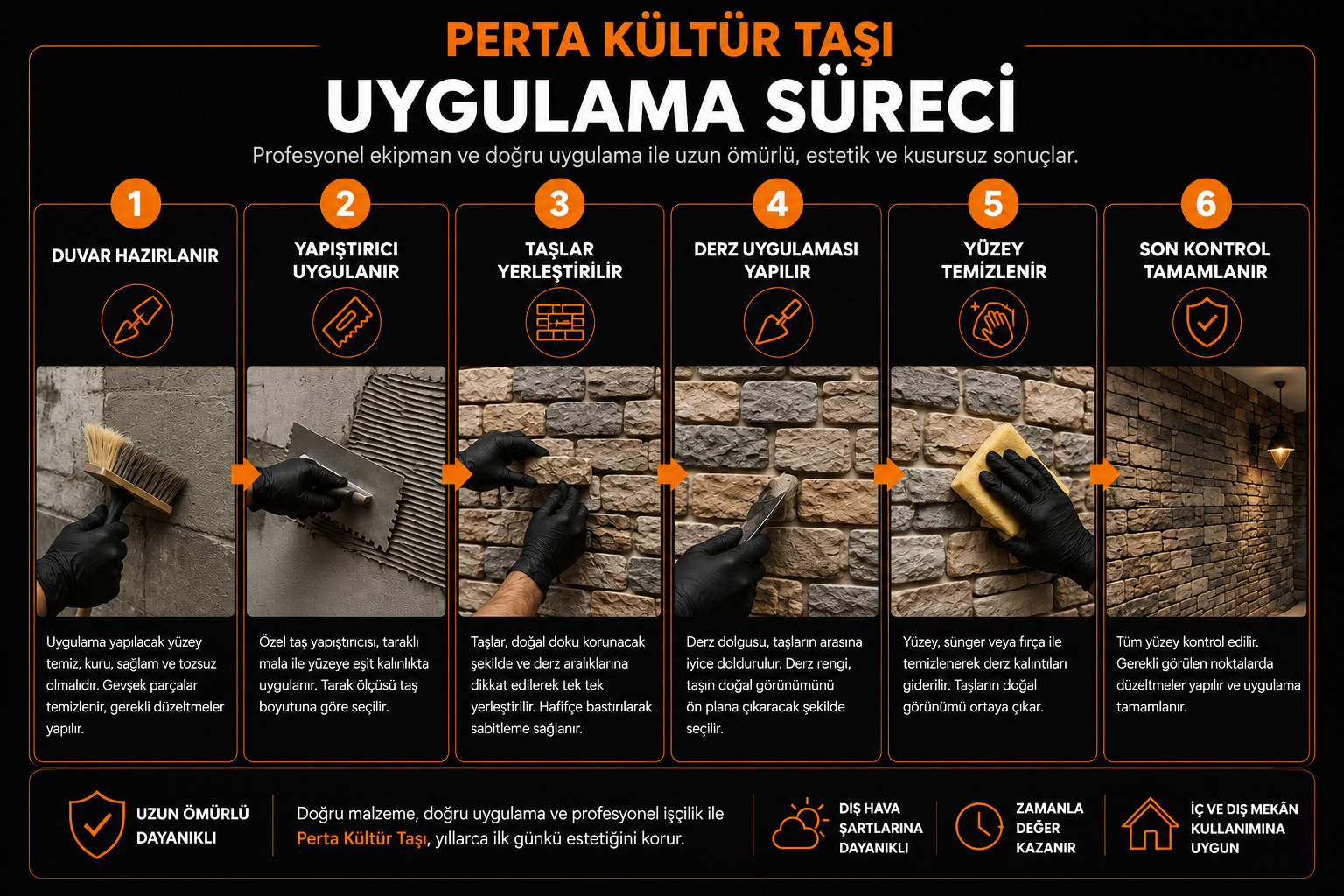 PERTA KÜLTÜR TAŞI
UYGULAMA SÜRECİ
Profesyonel ekipman ve doğru uygulama ile uzun ömürlü, estetik ve kusursuz sonuçlar.

1
DUVAR HAZIRLANIR
Uygulama yapılacak yüzey temiz, kuru, sağlam ve tozsuz olmalıdır. Gevşek parçalar temizlenir, gerekli düzeltmeler yapılır.

2
YAPIŞTIRICI UYGULANIR
Özel taş yapıştırıcısı, taraklı mala ile yüzeye eşit kalınlıkta uygulanır. Tarak ölçüsü taş boyutuna göre seçilir.

3
TAŞLAR YERLEŞTİRİLİR
Taşlar, doğal doku korunacak şekilde ve derz aralıklarına dikkat edilerek tek tek yerleştirilir. Hafifçe bastırılarak sabitleme sağlanır.

4
DERZ UYGULAMASI YAPILIR
Derz dolgusu, taşların arasına iyice doldurulur. Derz rengi, taşın doğal görünümünü ön plana çıkaracak şekilde seçilir.

5
YÜZEY TEMİZLENİR
Yüzey, sünger veya fırça ile temizlenerek derz kalıntıları giderilir. Taşların doğal görünümü ortaya çıkar.

6
SON KONTROL TAMAMLANIR
Tüm yüzey kontrol edilir. Gerekli görülen noktalarda düzeltmeler yapılır ve uygulama tamamlanır.

UZUN ÖMÜRLÜ DAYANIKLI
Doğru malzeme, doğru uygulama ve profesyonel işçilik ile Perta Kültür Taşı, yıllarca ilk günkü estetiğini korur.
DIŞ HAVA ŞARTLARINA DAYANIKLI
ZAMANLA DEĞER KAZANIR
İÇ VE DIŞ MEKÂN KULLANIMINA UYGUN