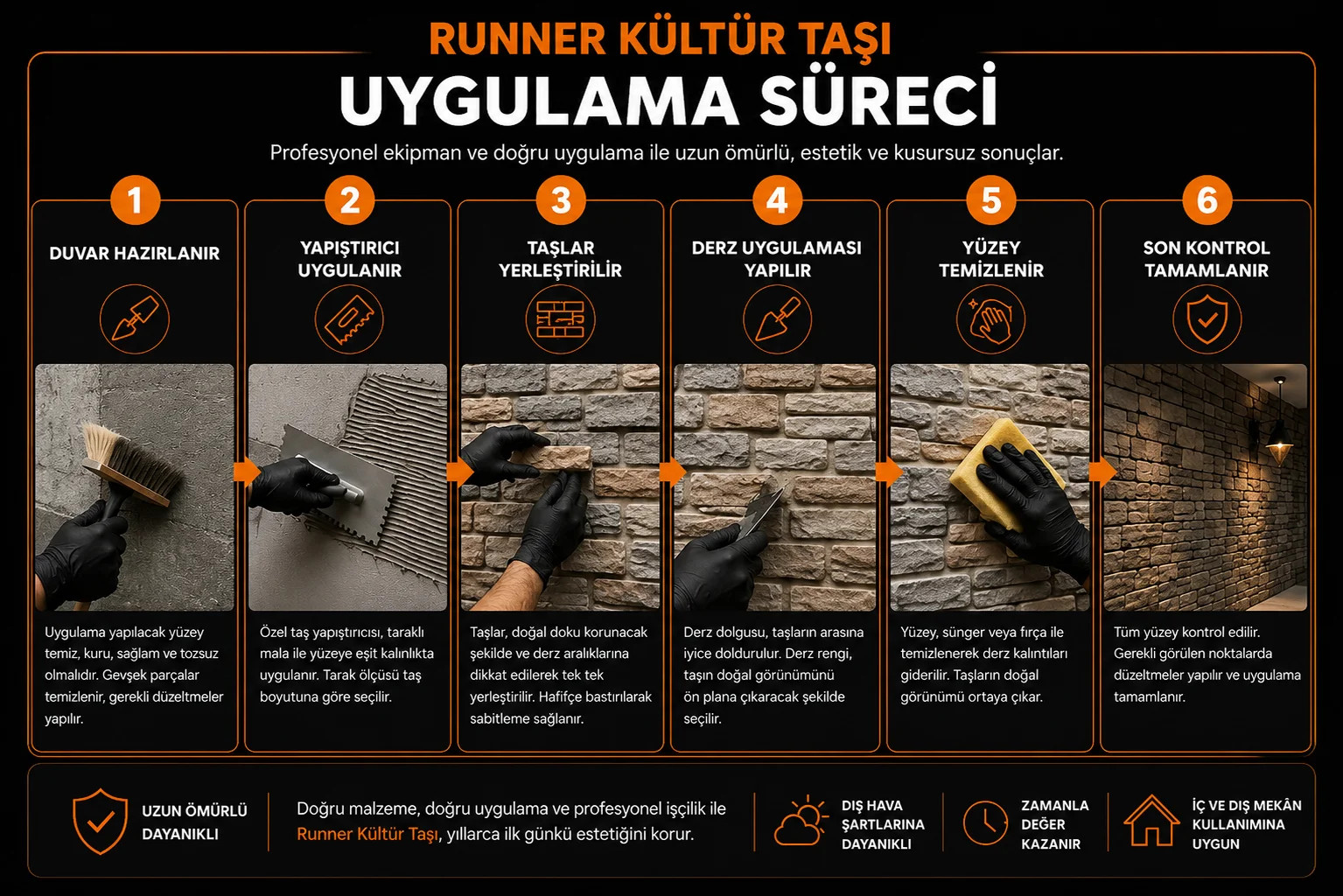 RUNNER KÜLTÜR TAŞI
UYGULAMA SÜRECİ

Profesyonel ekipman ve doğru uygulama ile uzun ömürlü, estetik ve kusursuz sonuçlar.

1
DUVAR HAZIRLANIR

Uygulama yapılacak yüzey temiz, kuru, sağlam ve tozsuz olmalıdır. Gevşek parçalar temizlenir, gerekli düzeltmeler yapılır.

2
YAPIŞTIRICI UYGULANIR

Özel taş yapıştırıcısı, taraklı mala ile yüzeye eşit kalınlıkta uygulanır. Tarak ölçüsü taş boyutuna göre seçilir.

3
TAŞLAR YERLEŞTİRİLİR

Taşlar, doğal doku korunacak şekilde ve derz aralıklarına dikkat edilerek tek tek yerleştirilir. Hafifçe bastırılarak sabitleme sağlanır.

4
DERZ UYGULAMASI YAPILIR

Derz dolgusu, taşların arasına iyice doldurulur. Derz rengi, taşın doğal görünümünü ön plana çıkaracak şekilde seçilir.

5
YÜZEY TEMİZLENİR

Yüzey, sünger veya fırça ile temizlenerek derz kalıntıları giderilir. Taşların doğal görünümü ortaya çıkar.

6
SON KONTROL TAMAMLANIR

Tüm yüzey kontrol edilir. Gerekli görülen noktalarda düzeltmeler yapılır ve uygulama tamamlanır.

UZUN ÖMÜRLÜ DAYANIKLI

Doğru malzeme, doğru uygulama ve profesyonel işçilik ile Runner Kültür Taşı, yıllarca ilk günkü estetiğini korur.

DIŞ HAVA ŞARTLARINA DAYANIKLI

ZAMANLA DEĞER KAZANIR

İÇ VE DIŞ MEKÂN KULLANIMINA UYGUN