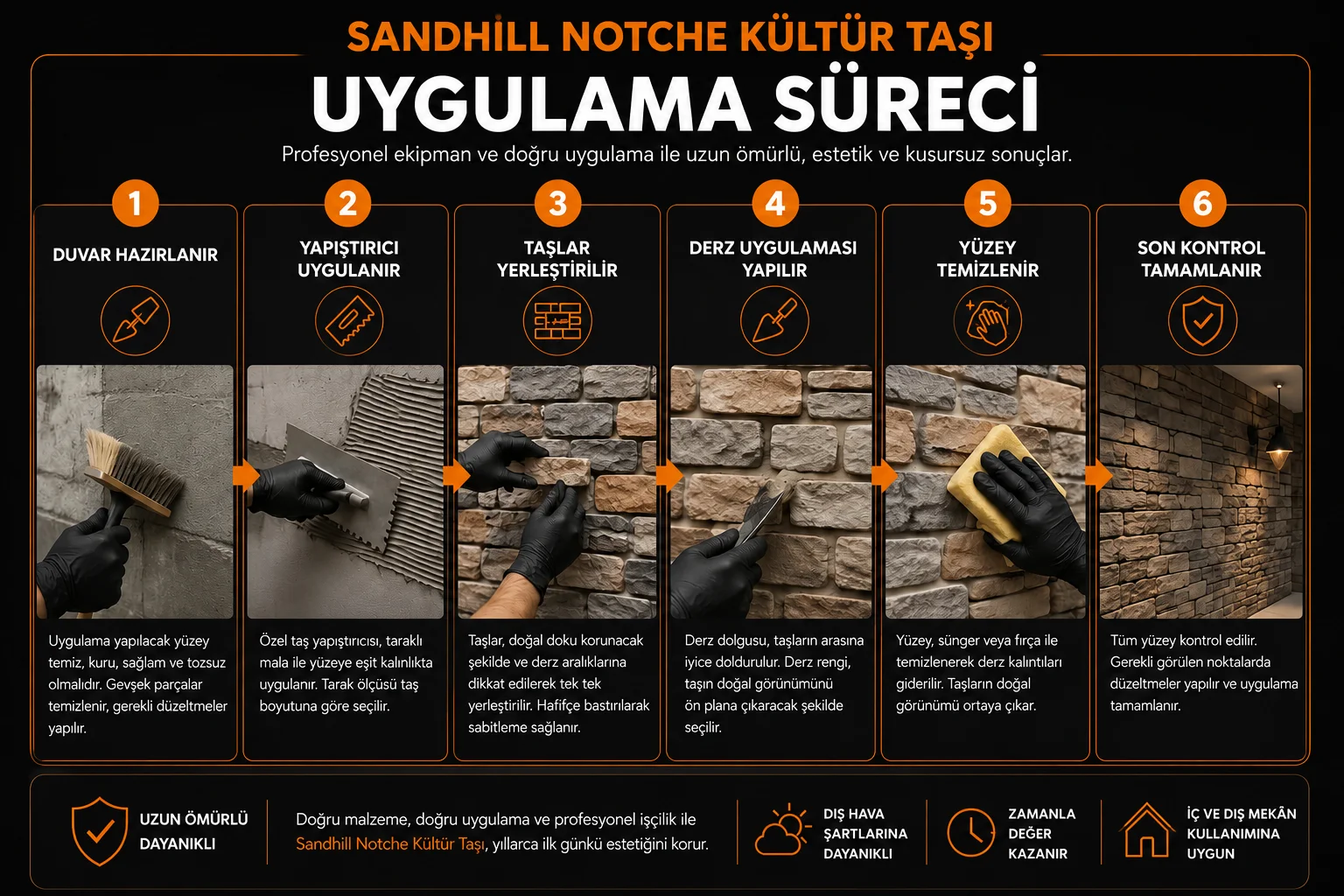 SANDHİLL NOTCHE KÜLTÜR TAŞI

UYGULAMA SÜRECİ

Profesyonel ekipman ve doğru uygulama ile uzun ömürlü, estetik ve kusursuz sonuçlar.

1

DUVAR HAZIRLANIR

Uygulama yapılacak yüzey temiz, kuru, sağlam ve tozsuz olmalıdır. Gevşek parçalar temizlenir, gerekli düzeltmeler yapılır.

2

YAPIŞTIRICI UYGULANIR

Özel taş yapıştırıcısı, taraklı mala ile yüzeye eşit kalınlıkta uygulanır. Tarak ölçüsü taş boyutuna göre seçilir.

3

TAŞLAR YERLEŞTİRİLİR

Taşlar, doğal doku korunacak şekilde ve derz aralıklarına dikkat edilerek tek tek yerleştirilir. Hafifçe bastırılarak sabitleme sağlanır.

4

DERZ UYGULAMASI YAPILIR

Derz dolgusu, taşların arasına iyice doldurulur. Derz rengi, taşın doğal görünümünü ön plana çıkaracak şekilde seçilir.

5

YÜZEY TEMİZLENİR

Yüzey, sünger veya fırça ile temizlenerek derz kalıntıları giderilir. Taşların doğal görünümü ortaya çıkar.

6

SON KONTROL TAMAMLANIR

Tüm yüzey kontrol edilir. Gerekli görülen noktalarda düzeltmeler yapılır ve uygulama tamamlanır.

UZUN ÖMÜRLÜ DAYANIKLI

Doğru malzeme, doğru uygulama ve profesyonel işçilik ile Sandhill Notche Kültür Taşı, yıllarca ilk günkü estetiğini korur.

DIŞ HAVA ŞARTLARINA DAYANIKLI

ZAMANLA DEĞER KAZANIR

İÇ VE DIŞ MEKÂN KULLANIMINA UYGUN