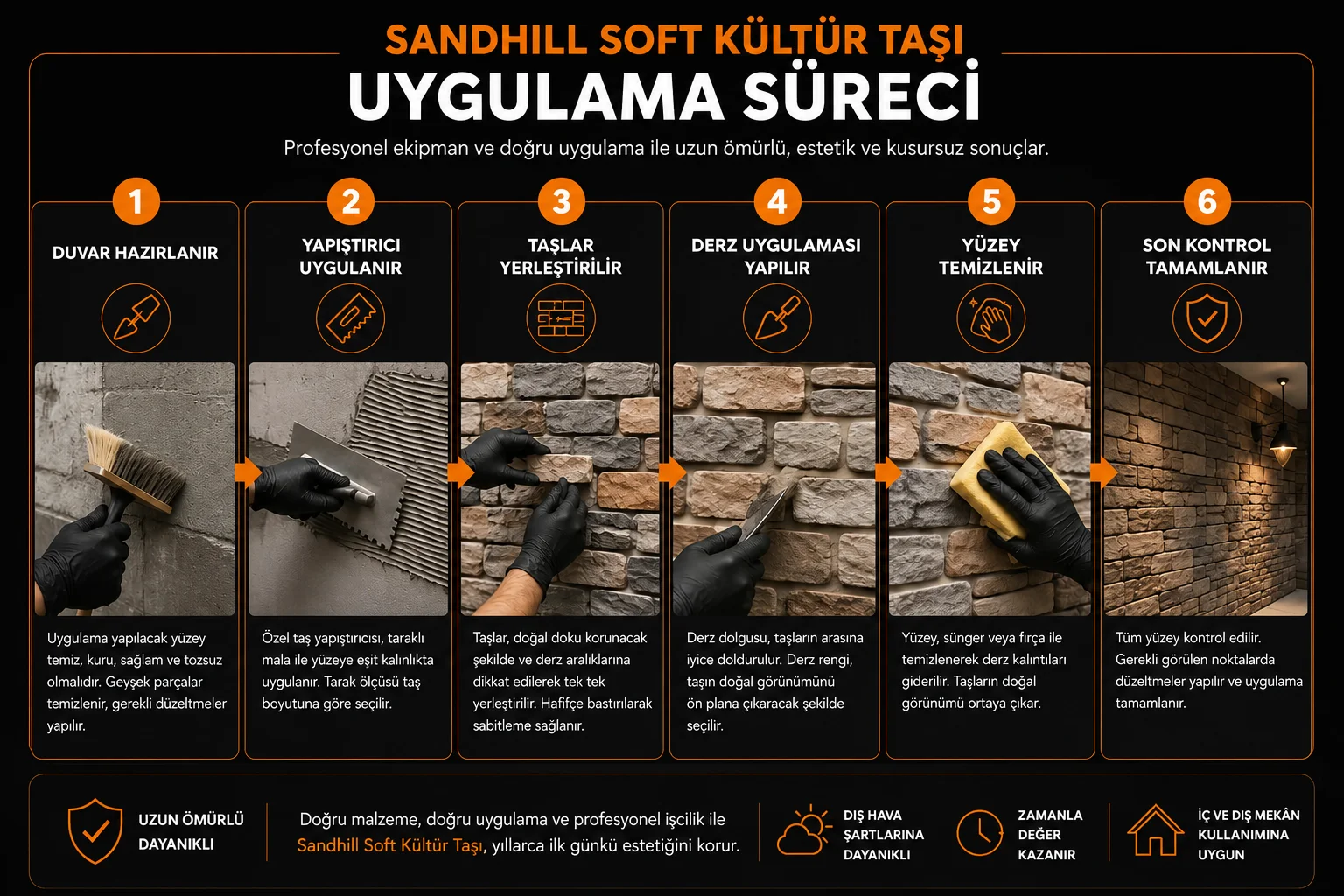 SANDHILL SOFT KÜLTÜR TAŞI
UYGULAMA SÜRECİ

Profesyonel ekipman ve doğru uygulama ile uzun ömürlü, estetik ve kusursuz sonuçlar.

1
DUVAR HAZIRLANIR

Uygulama yapılacak yüzey temiz, kuru, sağlam ve tozsuz olmalıdır. Gevşek parçalar temizlenir, gerekli düzeltmeler yapılır.

2
YAPIŞTIRICI UYGULANIR

Özel taş yapıştırıcısı, taraklı mala ile yüzeye eşit kalınlıkta uygulanır. Tarak ölçüsü taş boyutuna göre seçilir.

3
TAŞLAR YERLEŞTİRİLİR

Taşlar, doğal doku korunacak şekilde ve derz aralıklarına dikkat edilerek tek tek yerleştirilir. Hafifçe bastırılarak sabitleme sağlanır.

4
DERZ UYGULAMASI YAPILIR

Derz dolgusu, taşların arasına iyice doldurulur. Derz rengi, taşın doğal görünümünü ön plana çıkaracak şekilde seçilir.

5
YÜZEY TEMİZLENİR

Yüzey, sünger veya fırça ile temizlenerek derz kalıntıları giderilir. Taşların doğal görünümü ortaya çıkar.

6
SON KONTROL TAMAMLANIR

Tüm yüzey kontrol edilir. Gerekli görülen noktalarda düzeltmeler yapılır ve uygulama tamamlanır.

UZUN ÖMÜRLÜ DAYANIKLI

Doğru malzeme, doğru uygulama ve profesyonel işçilik ile Sandhill Soft Kültür Taşı, yıllarca ilk günkü estetiğini korur.

DIŞ HAVA ŞARTLARINA DAYANIKLI

ZAMANLA DEĞER KAZANIR

İÇ VE DIŞ MEKÂN KULLANIMINA UYGUN