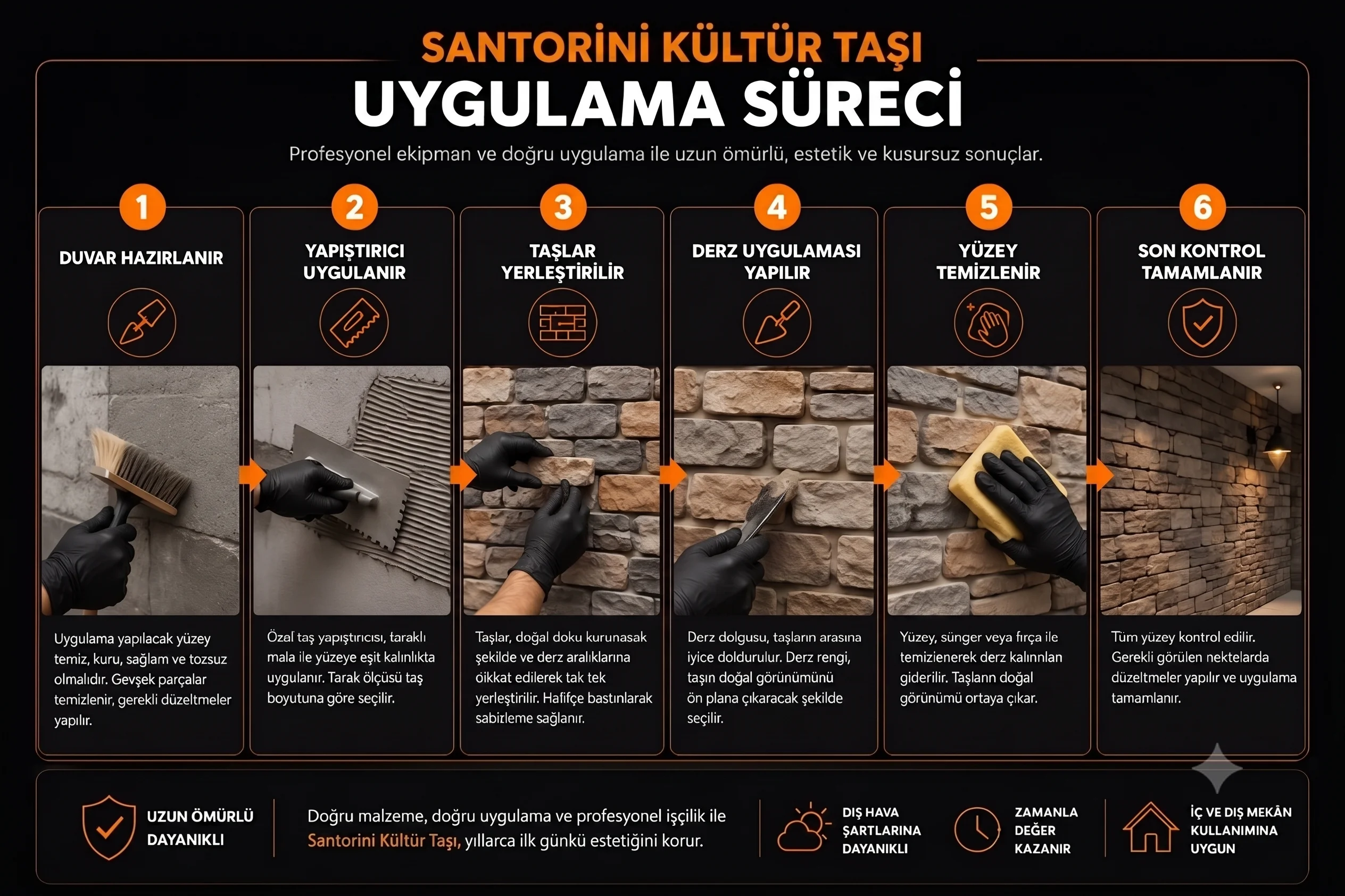 SANTORİNİ KÜLTÜR TAŞI
UYGULAMA SÜRECİ

Profesyonel ekipman ve doğru uygulama ile uzun ömürlü, estetik ve kusursuz sonuçlar.

1
DUVAR HAZIRLANIR
Uygulama yapılacak yüzey temiz, kuru, sağlam ve tozsuz olmalıdır. Gevşek parçalar temizlenir, gerekli düzeltmeler yapılır.

2
YAPIŞTIRICI UYGULANIR
Özal taş yapıştırıcısı, taraklı mala ile yüzeye eşit kalınlıkta uygulanır. Tarak ölçüsü taş boyutuna göre seçilir.

3
TAŞLAR YERLEŞTİRİLİR
Taşlar, doğal doku kurunasak şekilde ve derz aralıklarına öikkat edilerek tak tek yerleştirilir. Hafifçe bastınlarak sabizleme sağlanır.

4
DERZ UYGULAMASI YAPILIR
Derz dolgusu, taşların arasına iyice doldurulur. Derz rengi, taşın doğal görünümünü ön plana çıkaracak şekilde seçilir.

5
YÜZEY TEMİZLENİR
Yüzey, sünger veya fırça ile temizienerek derz kalınnlan giderilir. Taşlann doğal görünümü ortaya çıkar.

6
SON KONTROL TAMAMLANIR
Tüm yüzey kontrol edilir. Gerekli görülen nektelarda düzeltmeler yapılır ve uygulama tamamlanır.

UZUN ÖMÜRLÜ DAYANIKLI

Doğru malzeme, doğru uygulama ve profesyonel işçilik ile Santorini Kültür Taşı, yıllarca ilk günkü estetiğini korur.

DIŞ HAVA ŞARTLARINA DAYANIKLI

ZAMANLA DEĞER KAZANIR

İÇ VE DIŞ MEKÂN KULLANIMINA UYGUN