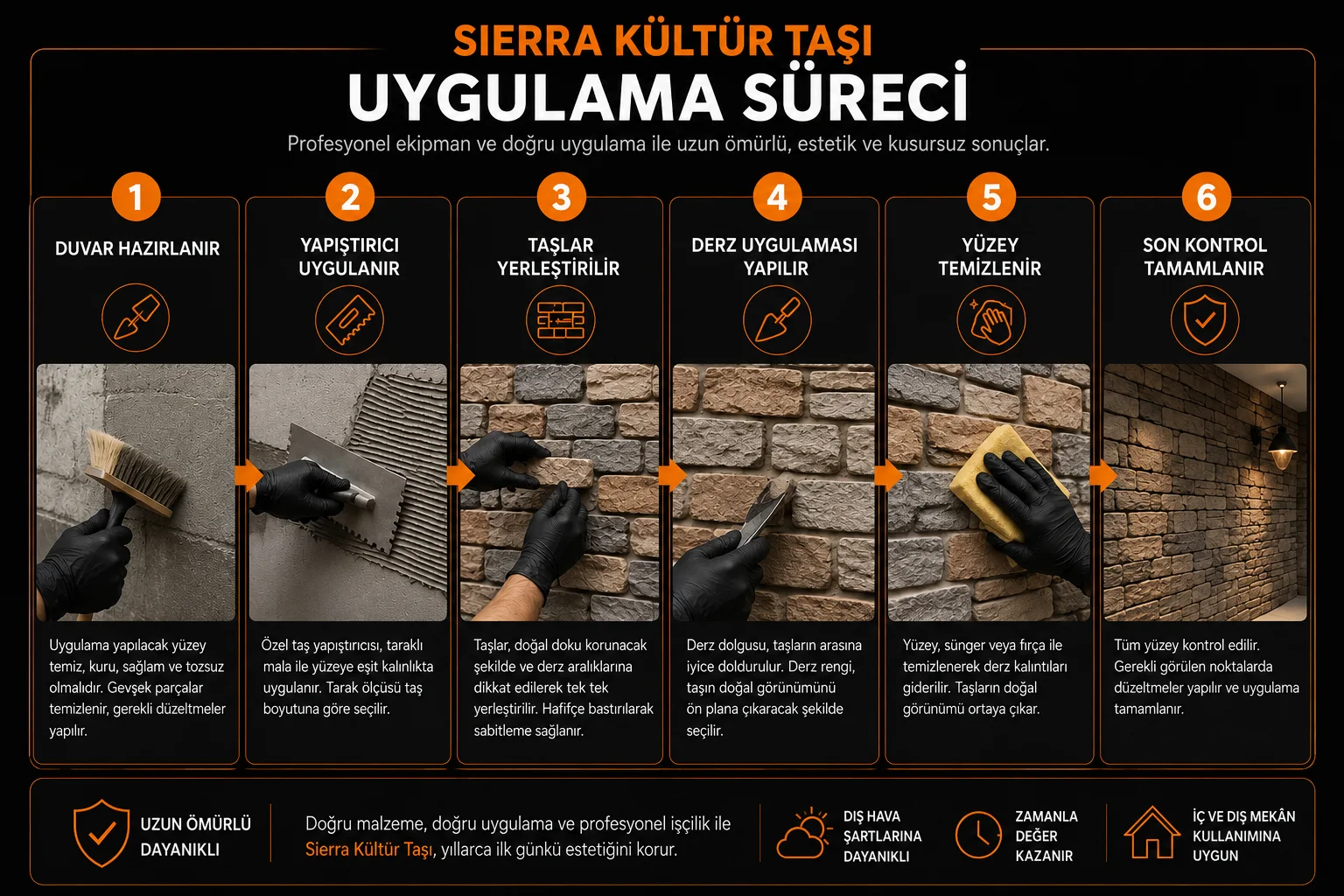 SIERRA KÜLTÜR TAŞI
UYGULAMA SÜRECİ

Profesyonel ekipman ve doğru uygulama ile uzun ömürlü, estetik ve kusursuz sonuçlar.

1
DUVAR HAZIRLANIR

Uygulama yapılacak yüzey temiz, kuru, sağlam ve tozsuz olmalıdır. Gevşek parçalar temizlenir, gerekli düzeltmeler yapılır.

2
YAPIŞTIRICI UYGULANIR

Özel taş yapıştırıcısı, taraklı mala ile yüzeye eşit kalınlıkta uygulanır. Tarak ölçüsü taş boyutuna göre seçilir.

3
TAŞLAR YERLEŞTİRİLİR

Taşlar, doğal doku korunacak şekilde ve derz aralıklarına dikkat edilerek tek tek yerleştirilir. Hafifçe bastırılarak sabitleme sağlanır.

4
DERZ UYGULAMASI YAPILIR

Derz dolgusu, taşların arasına iyice doldurulur. Derz rengi, taşın doğal görünümünü ön plana çıkaracak şekilde seçilir.

5
YÜZEY TEMİZLENİR

Yüzey, sünger veya fırça ile temizlenerek derz kalıntıları giderilir. Taşların doğal görünümü ortaya çıkar.

6
SON KONTROL TAMAMLANIR

Tüm yüzey kontrol edilir. Gerekli görülen noktalarda düzeltmeler yapılır ve uygulama tamamlanır.

UZUN ÖMÜRLÜ DAYANIKLI

Doğru malzeme, doğru uygulama ve profesyonel işçilik ile Sierra Kültür Taşı, yıllarca ilk günkü estetiğini korur.

DIŞ HAVA ŞARTLARINA DAYANIKLI

ZAMANLA DEĞER KAZANIR

İÇ VE DIŞ MEKÂN KULLANIMINA UYGUN