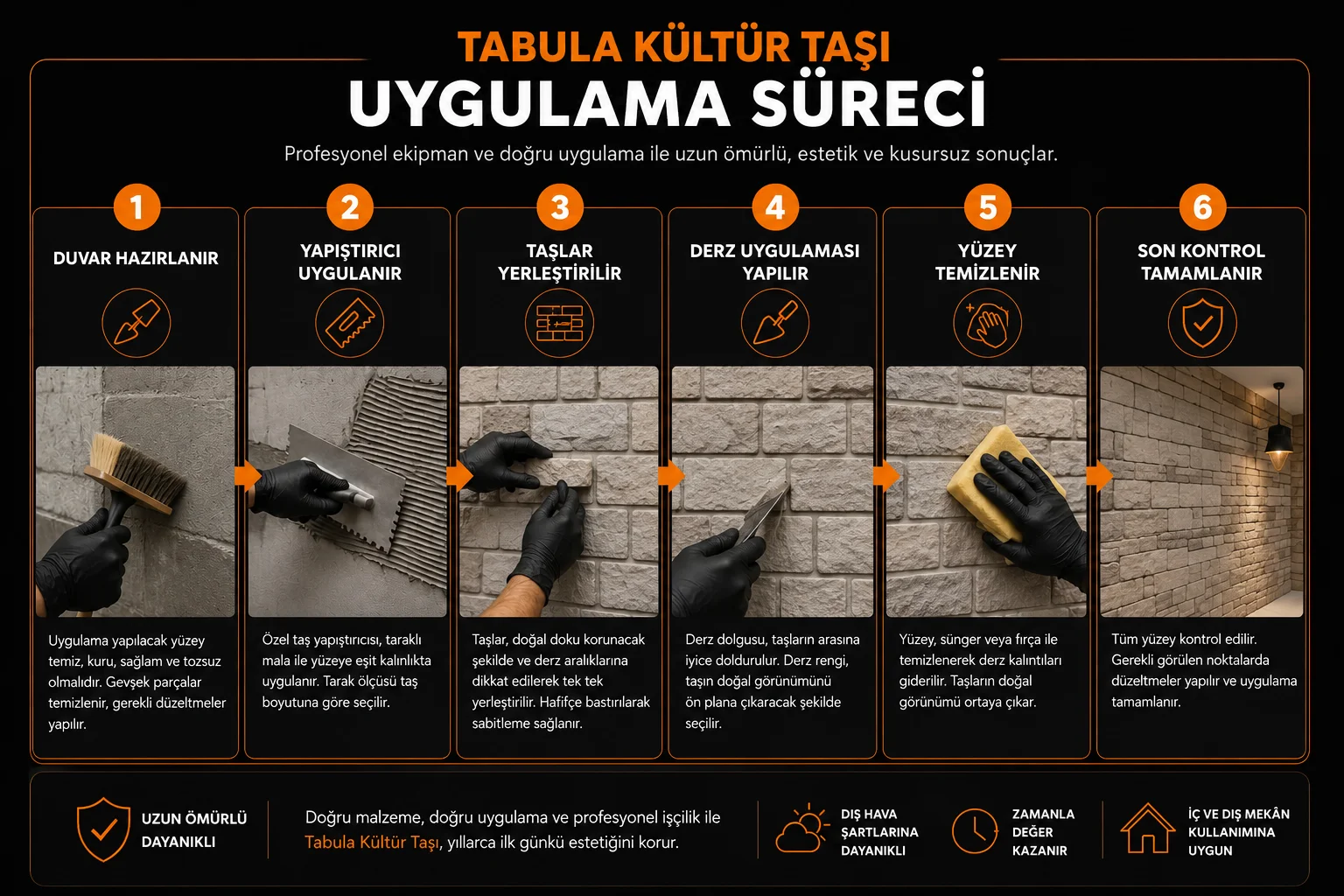 TABULA KÜLTÜR TAŞI
UYGULAMA SÜRECİ

Profesyonel ekipman ve doğru uygulama ile uzun ömürlü, estetik ve kusursuz sonuçlar.

1
DUVAR HAZIRLANIR

Uygulama yapılacak yüzey temiz, kuru, sağlam ve tozsuz olmalıdır. Gevşek parçalar temizlenir, gerekli düzeltmeler yapılır.

2
YAPIŞTIRICI UYGULANIR

Özel taş yapıştırıcısı, taraklı mala ile yüzeye eşit kalınlıkta uygulanır. Tarak ölçüsü taş boyutuna göre seçilir.

3
TAŞLAR YERLEŞTİRİLİR

Taşlar, doğal doku korunacak şekilde ve derz aralıklarına dikkat edilerek tek tek yerleştirilir. Hafifçe bastırılarak sabitleme sağlanır.

4
DERZ UYGULAMASI YAPILIR

Derz dolgusu, taşların arasına iyice doldurulur. Derz rengi, taşın doğal görünümünü ön plana çıkaracak şekilde seçilir.

5
YÜZEY TEMİZLENİR

Yüzey, sünger veya fırça ile temizlenerek derz kalıntıları giderilir. Taşların doğal görünümü ortaya çıkar.

6
SON KONTROL TAMAMLANIR

Tüm yüzey kontrol edilir. Gerekli görülen noktalarda düzeltmeler yapılır ve uygulama tamamlanır.

UZUN ÖMÜRLÜ DAYANIKLI

Doğru malzeme, doğru uygulama ve profesyonel işçilik ile Tabula Kültür Taşı, yıllarca ilk günkü estetiğini korur.

DIŞ HAVA ŞARTLARINA DAYANIKLI

ZAMANLA DEĞER KAZANIR

İÇ VE DIŞ MEKÂN KULLANIMINA UYGUN