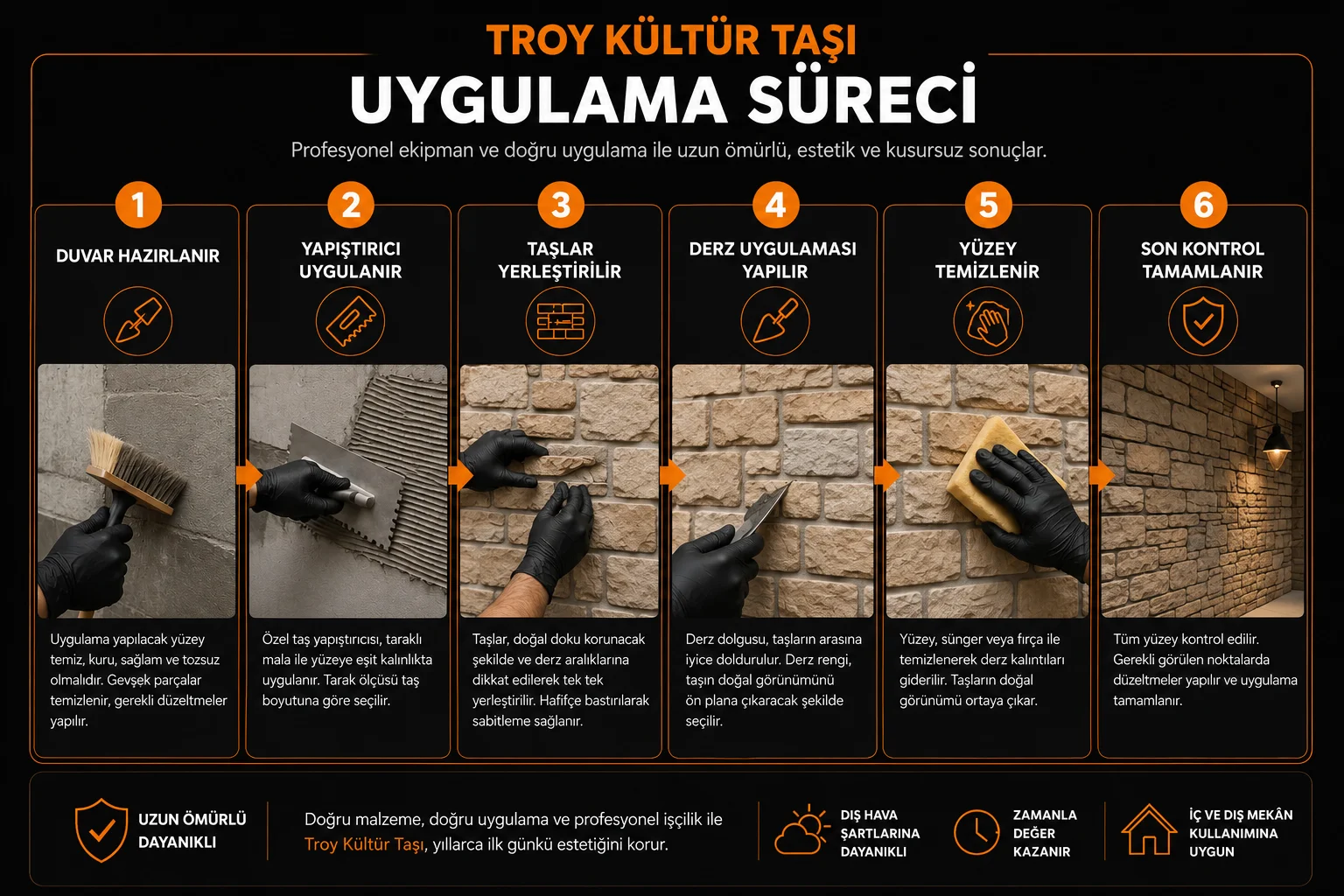 TROY KÜLTÜR TAŞI
UYGULAMA SÜRECİ

Profesyonel ekipman ve doğru uygulama ile uzun ömürlü, estetik ve kusursuz sonuçlar.

1
DUVAR HAZIRLANIR

Uygulama yapılacak yüzey temiz, kuru, sağlam ve tozsuz olmalıdır. Gevşek parçalar temizlenir, gerekli düzeltmeler yapılır.

2
YAPIŞTIRICI UYGULANIR

Özel taş yapıştırıcısı, taraklı mala ile yüzeye eşit kalınlıkta uygulanır. Tarak ölçüsü taş boyutuna göre seçilir.

3
TAŞLAR YERLEŞTİRİLİR

Taşlar, doğal doku korunacak şekilde ve derz aralıklarına dikkat edilerek tek tek yerleştirilir. Hafifçe bastırılarak sabitleme sağlanır.

4
DERZ UYGULAMASI YAPILIR

Derz dolgusu, taşların arasına iyice doldurulur. Derz rengi, taşın doğal görünümünü ön plana çıkaracak şekilde seçilir.

5
YÜZEY TEMİZLENİR

Yüzey, sünger veya fırça ile temizlenerek derz kalıntıları giderilir. Taşların doğal görünümü ortaya çıkar.

6
SON KONTROL TAMAMLANIR

Tüm yüzey kontrol edilir. Gerekli görülen noktalarda düzeltmeler yapılır ve uygulama tamamlanır.

UZUN ÖMÜRLÜ DAYANIKLI

Doğru malzeme, doğru uygulama ve profesyonel işçilik ile Troy Kültür Taşı, yıllarca ilk günkü estetiğini korur.

DIŞ HAVA ŞARTLARINA DAYANIKLI

ZAMANLA DEĞER KAZANIR

İÇ VE DIŞ MEKÂN KULLANIMINA UYGUN