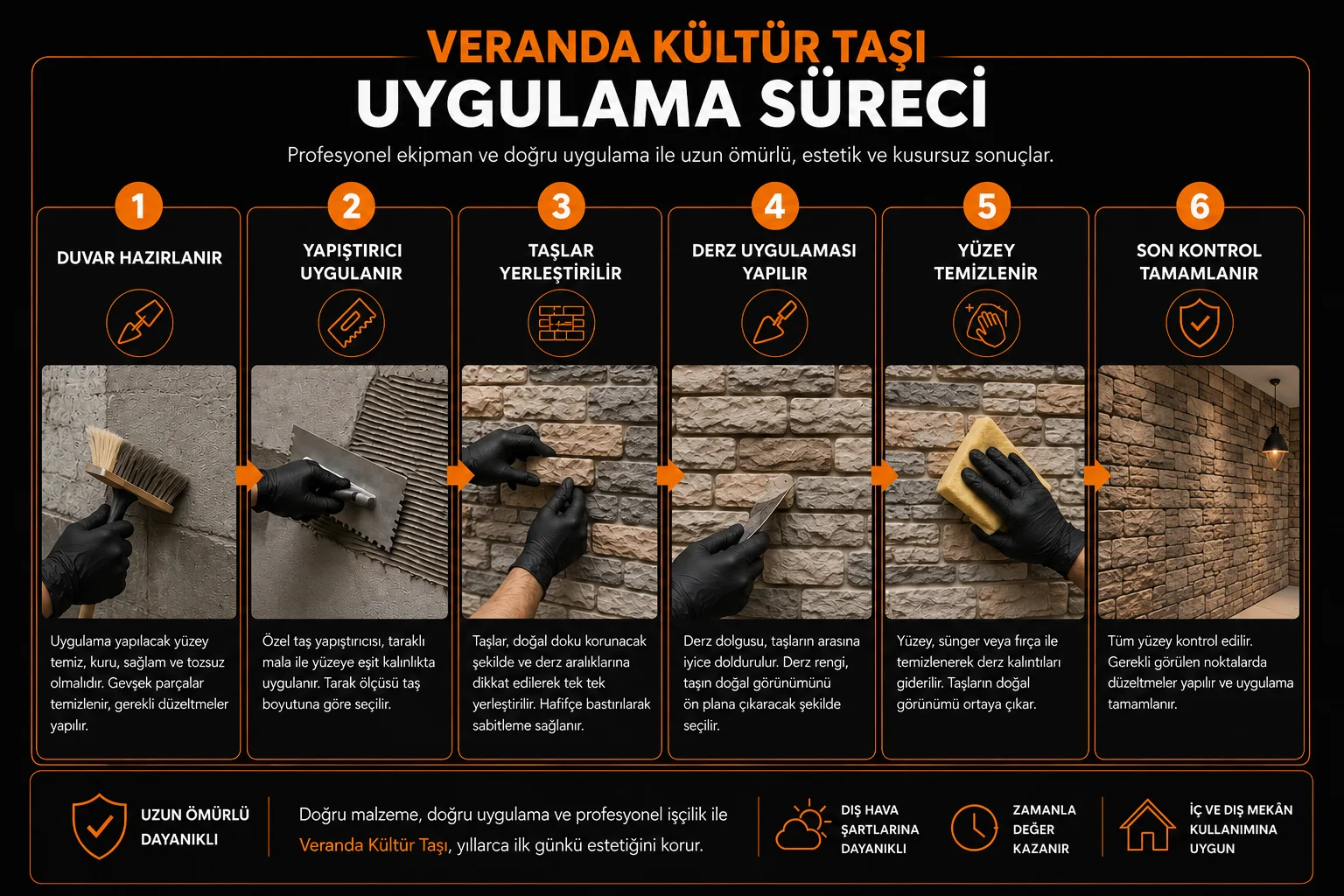 VERANDA KÜLTÜR TAŞI
UYGULAMA SÜRECİ

Profesyonel ekipman ve doğru uygulama ile uzun ömürlü, estetik ve kusursuz sonuçlar.

1
DUVAR HAZIRLANIR

Uygulama yapılacak yüzey temiz, kuru, sağlam ve tozsuz olmalıdır. Gevşek parçalar temizlenir, gerekli düzeltmeler yapılır.

2
YAPIŞTIRICI UYGULANIR

Özel taş yapıştırıcısı, taraklı mala ile yüzeye eşit kalınlıkta uygulanır. Tarak ölçüsü taş boyutuna göre seçilir.

3
TAŞLAR YERLEŞTİRİLİR

Taşlar, doğal doku korunacak şekilde ve derz aralıklarına dikkat edilerek tek tek yerleştirilir. Hafifçe bastırılarak sabitleme sağlanır.

4
DERZ UYGULAMASI YAPILIR

Derz dolgusu, taşların arasına iyice doldurulur. Derz rengi, taşın doğal görünümünü ön plana çıkaracak şekilde seçilir.

5
YÜZEY TEMİZLENİR

Yüzey, sünger veya fırça ile temizlenerek derz kalıntıları giderilir. Taşların doğal görünümü ortaya çıkar.

6
SON KONTROL TAMAMLANIR

Tüm yüzey kontrol edilir. Gerekli görülen noktalarda düzeltmeler yapılır ve uygulama tamamlanır.

UZUN ÖMÜRLÜ DAYANIKLI

Doğru malzeme, doğru uygulama ve profesyonel işçilik ile Veranda Kültür Taşı, yıllarca ilk günkü estetiğini korur.

DIŞ HAVA ŞARTLARINA DAYANIKLI

ZAMANLA DEĞER KAZANIR

İÇ VE DIŞ MEKÂN KULLANIMINA UYGUN