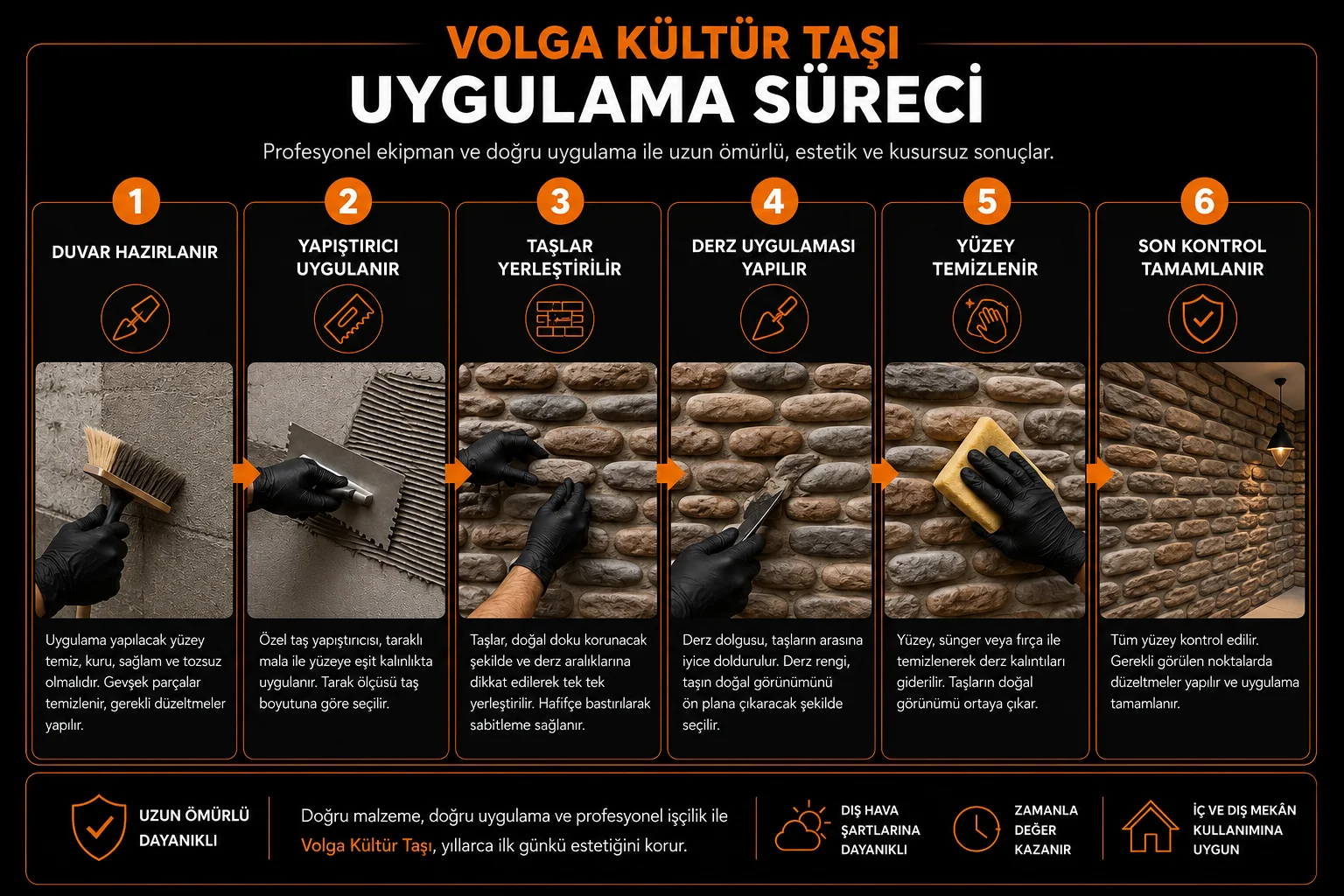 VOLGA KÜLTÜR TAŞI
UYGULAMA SÜRECİ

Profesyonel ekipman ve doğru uygulama ile uzun ömürlü, estetik ve kusursuz sonuçlar.

1
DUVAR HAZIRLANIR

Uygulama yapılacak yüzey temiz, kuru, sağlam ve tozsuz olmalıdır. Gevşek parçalar temizlenir, gerekli düzeltmeler yapılır.

2
YAPIŞTIRICI UYGULANIR

Özel taş yapıştırıcısı, taraklı mala ile yüzeye eşit kalınlıkta uygulanır. Tarak ölçüsü taş boyutuna göre seçilir.

3
TAŞLAR YERLEŞTİRİLİR

Taşlar, doğal doku korunacak şekilde ve derz aralıklarına dikkat edilerek tek tek yerleştirilir. Hafifçe bastırılarak sabitleme sağlanır.

4
DERZ UYGULAMASI YAPILIR

Derz dolgusu, taşların arasına iyice doldurulur. Derz rengi, taşın doğal görünümünü ön plana çıkaracak şekilde seçilir.

5
YÜZEY TEMİZLENİR

Yüzey, sünger veya fırça ile temizlenerek derz kalıntıları giderilir. Taşların doğal görünümü ortaya çıkar.

6
SON KONTROL TAMAMLANIR

Tüm yüzey kontrol edilir. Gerekli görülen noktalarda düzeltmeler yapılır ve uygulama tamamlanır.

UZUN ÖMÜRLÜ DAYANIKLI

Doğru malzeme, doğru uygulama ve profesyonel işçilik ile Volga Kültür Taşı, yıllarca ilk günkü estetiğini korur.

DIŞ HAVA ŞARTLARINA DAYANIKLI

ZAMANLA DEĞER KAZANIR

İÇ VE DIŞ MEKÂN KULLANIMINA UYGUN