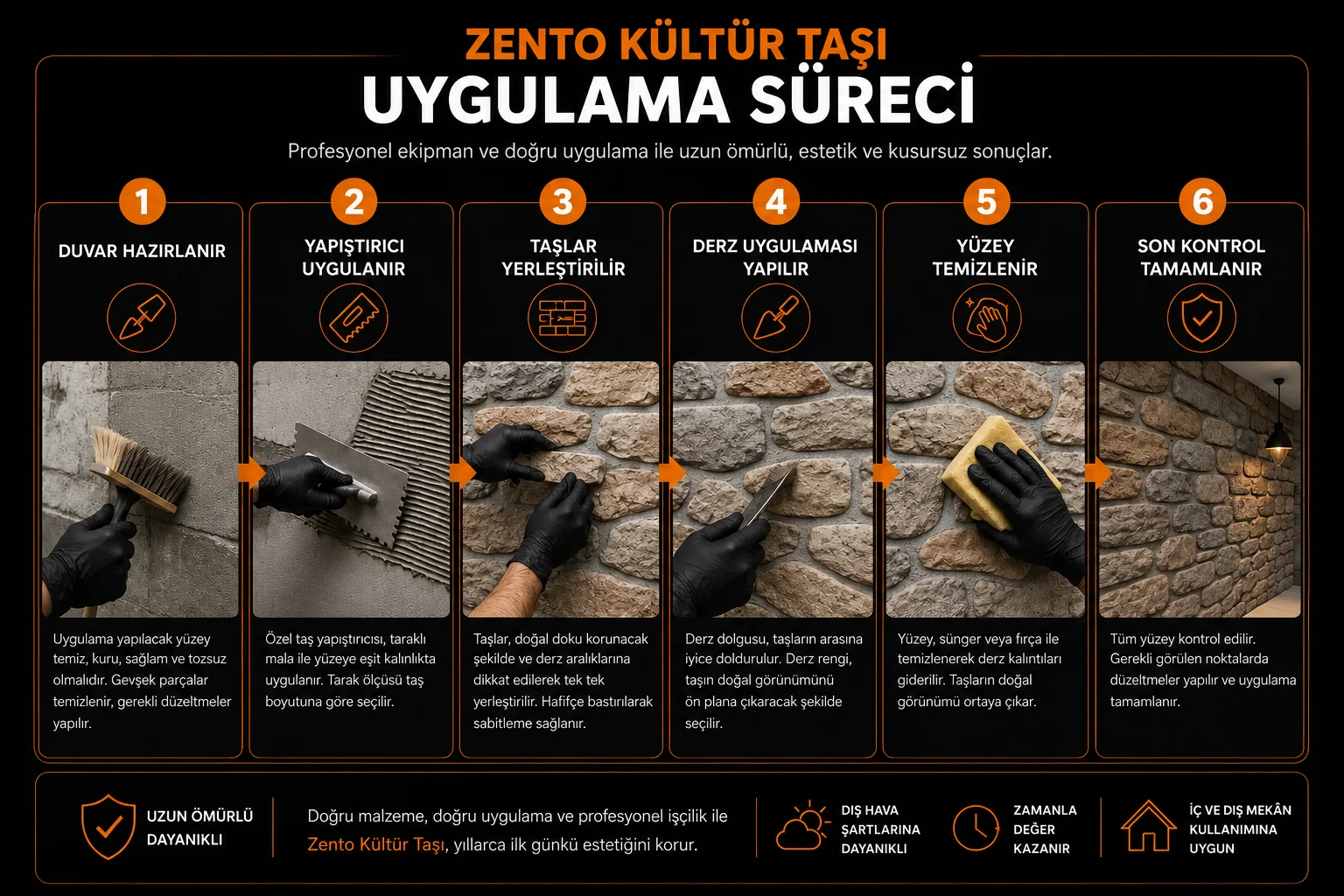 ZENTO KÜLTÜR TAŞI
UYGULAMA SÜRECİ

Profesyonel ekipman ve doğru uygulama ile uzun ömürlü, estetik ve kusursuz sonuçlar.

1
DUVAR HAZIRLANIR

Uygulama yapılacak yüzey temiz, kuru, sağlam ve tozsuz olmalıdır. Gevşek parçalar temizlenir, gerekli düzeltmeler yapılır.

2
YAPIŞTIRICI UYGULANIR

Özel taş yapıştırıcısı, taraklı mala ile yüzeye eşit kalınlıkta uygulanır. Tarak ölçüsü taş boyutuna göre seçilir.

3
TAŞLAR YERLEŞTİRİLİR

Taşlar, doğal doku korunacak şekilde ve derz aralıklarına dikkat edilerek tek tek yerleştirilir. Hafifçe bastırılarak sabitleme sağlanır.

4
DERZ UYGULAMASI YAPILIR

Derz dolgusu, taşların arasına iyice doldurulur. Derz rengi, taşın doğal görünümünü ön plana çıkaracak şekilde seçilir.

5
YÜZEY TEMİZLENİR

Yüzey, sünger veya fırça ile temizlenerek derz kalıntıları giderilir. Taşların doğal görünümü ortaya çıkar.

6
SON KONTROL TAMAMLANIR

Tüm yüzey kontrol edilir. Gerekli görülen noktalarda düzeltmeler yapılır ve uygulama tamamlanır.

UZUN ÖMÜRLÜ DAYANIKLI

Doğru malzeme, doğru uygulama ve profesyonel işçilik ile Zento Kültür Taşı, yıllarca ilk günkü estetiğini korur.

DIŞ HAVA ŞARTLARINA DAYANIKLI

ZAMANLA DEĞER KAZANIR

İÇ VE DIŞ MEKÂN KULLANIMINA UYGUN