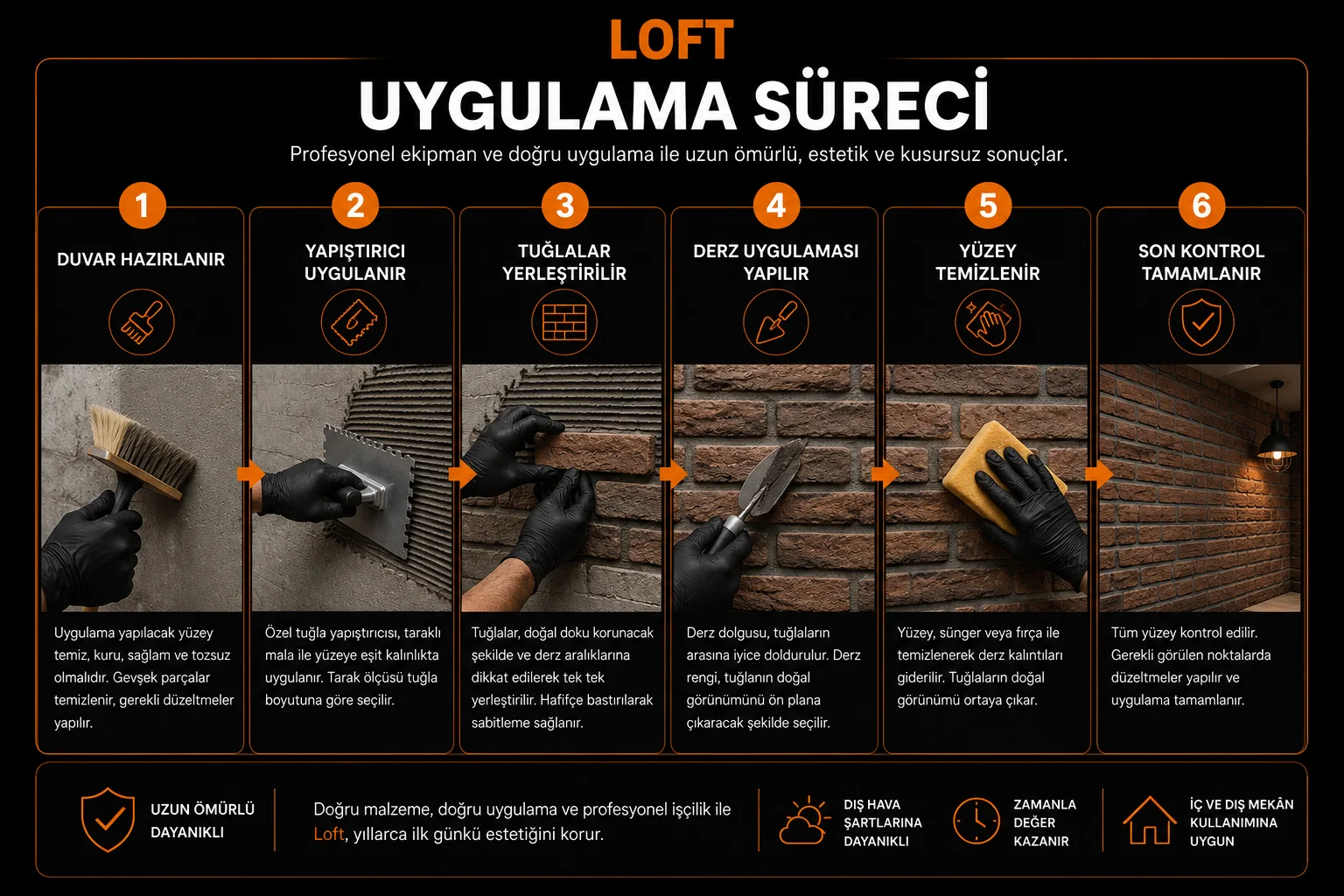 LOFT

UYGULAMA SÜRECİ

Profesyonel ekipman ve doğru uygulama ile uzun ömürlü, estetik ve kusursuz sonuçlar.

1

DUVAR HAZIRLANIR

Uygulama yapılacak yüzey temiz, kuru, sağlam ve tozsuz olmalıdır. Gevşek parçalar temizlenir, gerekli düzeltmeler yapılır.

2

YAPIŞTIRICI UYGULANIR

Özel tuğla yapıştırıcısı, taraklı mala ile yüzeye eşit kalınlıkta uygulanır. Tarak ölçüsü tuğla boyutuna göre seçilir.

3

TUĞLALAR YERLEŞTİRİLİR

Tuğlalar, doğal doku korunacak şekilde ve derz aralıklarına dikkat edilerek tek tek yerleştirilir. Hafifçe bastırılarak sabitleme sağlanır.

4

DERZ UYGULAMASI YAPILIR

Derz dolgusu, tuğlaların arasına iyice doldurulur. Derz rengi, tuğlanın doğal görünümünü ön plana çıkaracak şekilde seçilir.

5

YÜZEY TEMİZLENİR

Yüzey, sünger veya fırça ile temizlenerek derz kalıntıları giderilir. Tuğlaların doğal görünümü ortaya çıkar.

6

SON KONTROL TAMAMLANIR

Tüm yüzey kontrol edilir. Gerekli görülen noktalarda düzeltmeler yapılır ve uygulama tamamlanır.

UZUN ÖMÜRLÜ DAYANIKLI

Doğru malzeme, doğru uygulama ve profesyonel işçilik ile Loft, yıllarca ilk günkü estetiğini korur.

DIŞ HAVA ŞARTLARINA DAYANIKLI

ZAMANLA DEĞER KAZANIR

İÇ VE DIŞ MEKÂN KULLANIMINA UYGUN