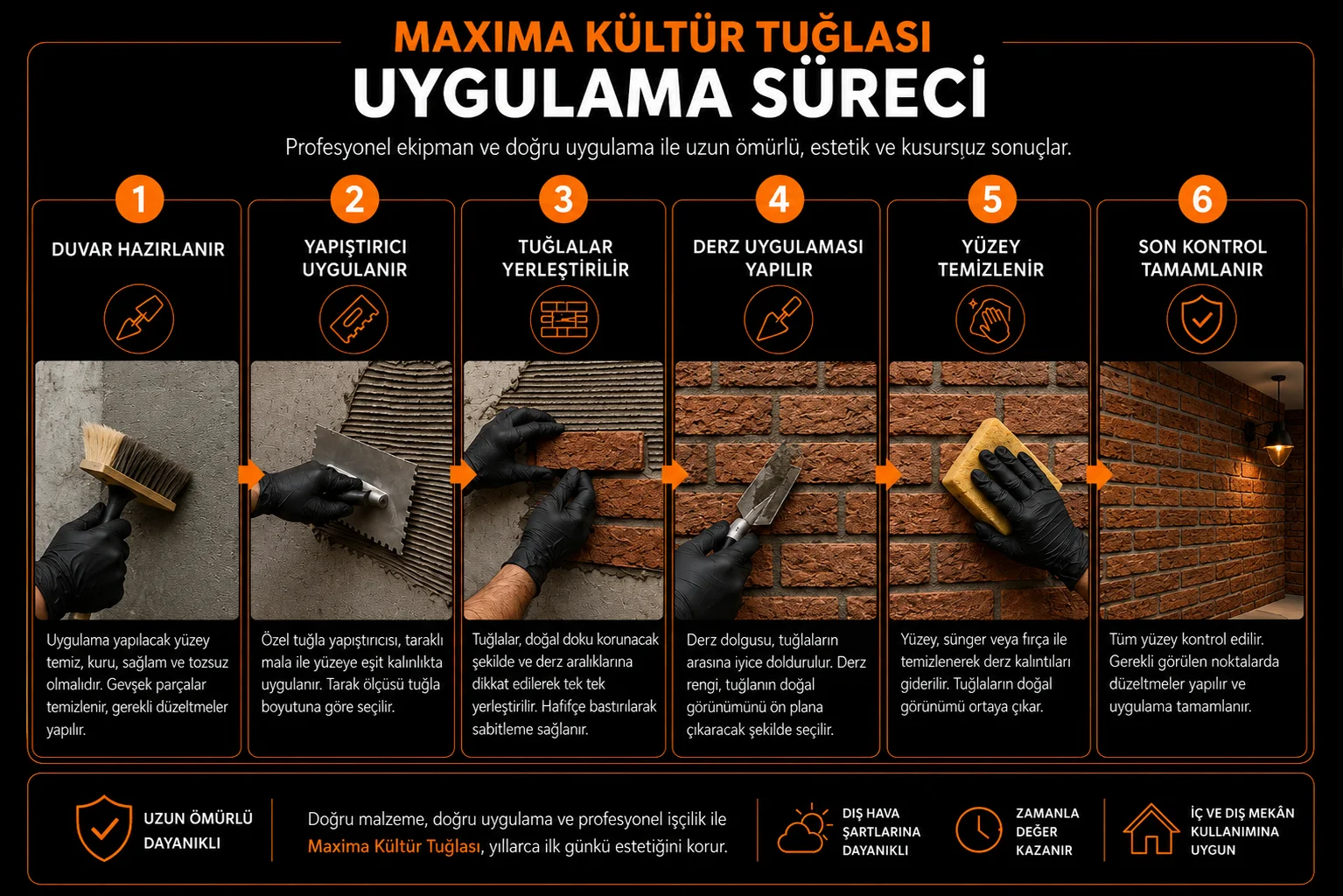 MAXIMA KÜLTÜR TUĞLASI
UYGULAMA SÜRECİ

Profesyonel ekipman ve doğru uygulama ile uzun ömürlü, estetik ve kusursıuz sonuçlar.

1
DUVAR HAZIRLANIR
Uygulama yapılacak yüzey temiz, kuru, sağlam ve tozsuz olmalıdır. Gevşek parçalar temizlenir, gerekli düzeltmeler yapılır.

2
YAPIŞTIRICI UYGULANIR
Özel tuğla yapıştırıcısı, taraklı mala ile yüzeye eşit kalınlıkta uygulanır. Tarak ölçüsü tuğla boyutuna göre seçilir.

3
TUĞLALAR YERLEŞTİRİLİR
Tuğlalar, doğal doku korunacak şekilde ve derz aralıklarına dikkat edilerek tek tek yerleştirilir. Hafifçe bastırılarak sabitleme sağlanır.

4
DERZ UYGULAMASI YAPILIR
Derz dolgusu, tuğlaların arasına iyice doldurulur. Derz rengi, tuğlanın doğal görünümünü ön plana çıkaracak şekilde seçilir.

5
YÜZEY TEMİZLENİR
Yüzey, sünger veya fırça ile temizlenerek derz kalıntıları giderilir. Tuğlaların doğal görünümü ortaya çıkar.

6
SON KONTROL TAMAMLANIR
Tüm yüzey kontrol edilir. Gerekli görülen noktalarda düzeltmeler yapılır ve uygulama tamamlanır.

UZUN ÖMÜRLÜ DAYANIKLI

Doğru malzeme, doğru uygulama ve profesyonel işçilik ile Maxima Kültür Tuğlası, yıllarca ilk günkü estetiğini korur.

DIŞ HAVA ŞARTLARINA DAYANIKLI

ZAMANLA DEĞER KAZANIR

İÇ VE DIŞ MEKÂN KULLANIMINA UYGUN