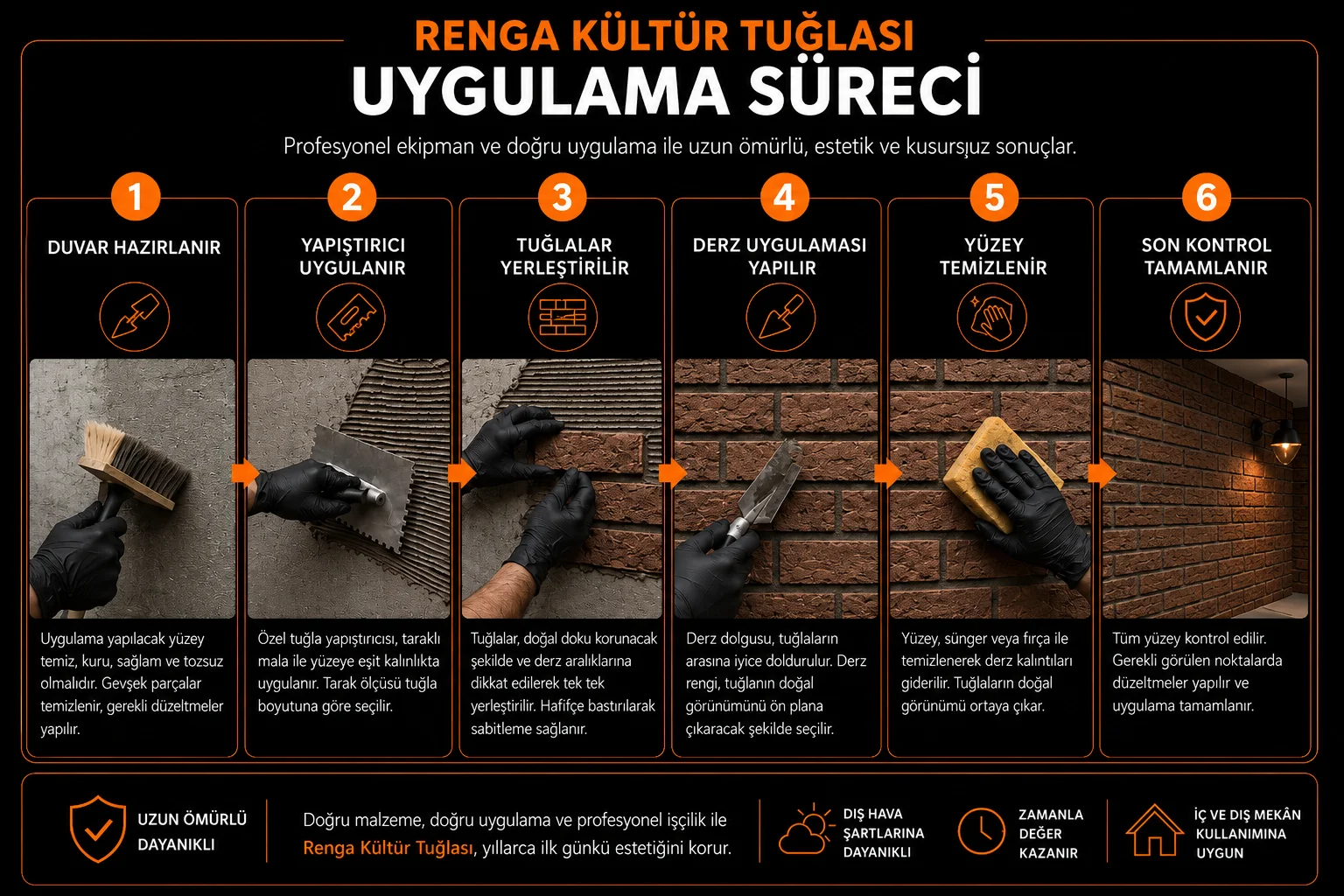 RENGA KÜLTÜR TUĞLASI
UYGULAMA SÜRECİ

Profesyonel ekipman ve doğru uygulama ile uzun ömürlü, estetik ve kusursuz sonuçlar.

1
DUVAR HAZIRLANIR

Uygulama yapılacak yüzey temiz, kuru, sağlam ve tozsuz olmalıdır. Gevşek parçalar temizlenir, gerekli düzeltmeler yapılır.

2
YAPIŞTIRICI UYGULANIR

Özel tuğla yapıştırıcısı, taraklı mala ile yüzeye eşit kalınlıkta uygulanır. Tarak ölçüsü tuğla boyutuna göre seçilir.

3
TUĞLALAR YERLEŞTİRİLİR

Tuğlalar, doğal doku korunacak şekilde ve derz aralıklarına dikkat edilerek tek tek yerleştirilir. Hafifçe bastırılarak sabitleme sağlanır.

4
DERZ UYGULAMASI YAPILIR

Derz dolgusu, tuğlaların arasına iyice doldurulur. Derz rengi, tuğlanın doğal görünümünü ön plana çıkaracak şekilde seçilir.

5
YÜZEY TEMİZLENİR

Yüzey, sünger veya fırça ile temizlenerek derz kalıntıları giderilir. Tuğlaların doğal görünümü ortaya çıkar.

6
SON KONTROL TAMAMLANIR

Tüm yüzey kontrol edilir. Gerekli görülen noktalarda düzeltmeler yapılır ve uygulama tamamlanır.

UZUN ÖMÜRLÜ DAYANIKLI

Doğru malzeme, doğru uygulama ve profesyonel işçilik ile Renga Kültür Tuğlası, yıllarca ilk günkü estetiğini korur.

DIŞ HAVA ŞARTLARINA DAYANIKLI

ZAMANLA DEĞER KAZANIR

İÇ VE DIŞ MEKÂN KULLANIMINA UYGUN