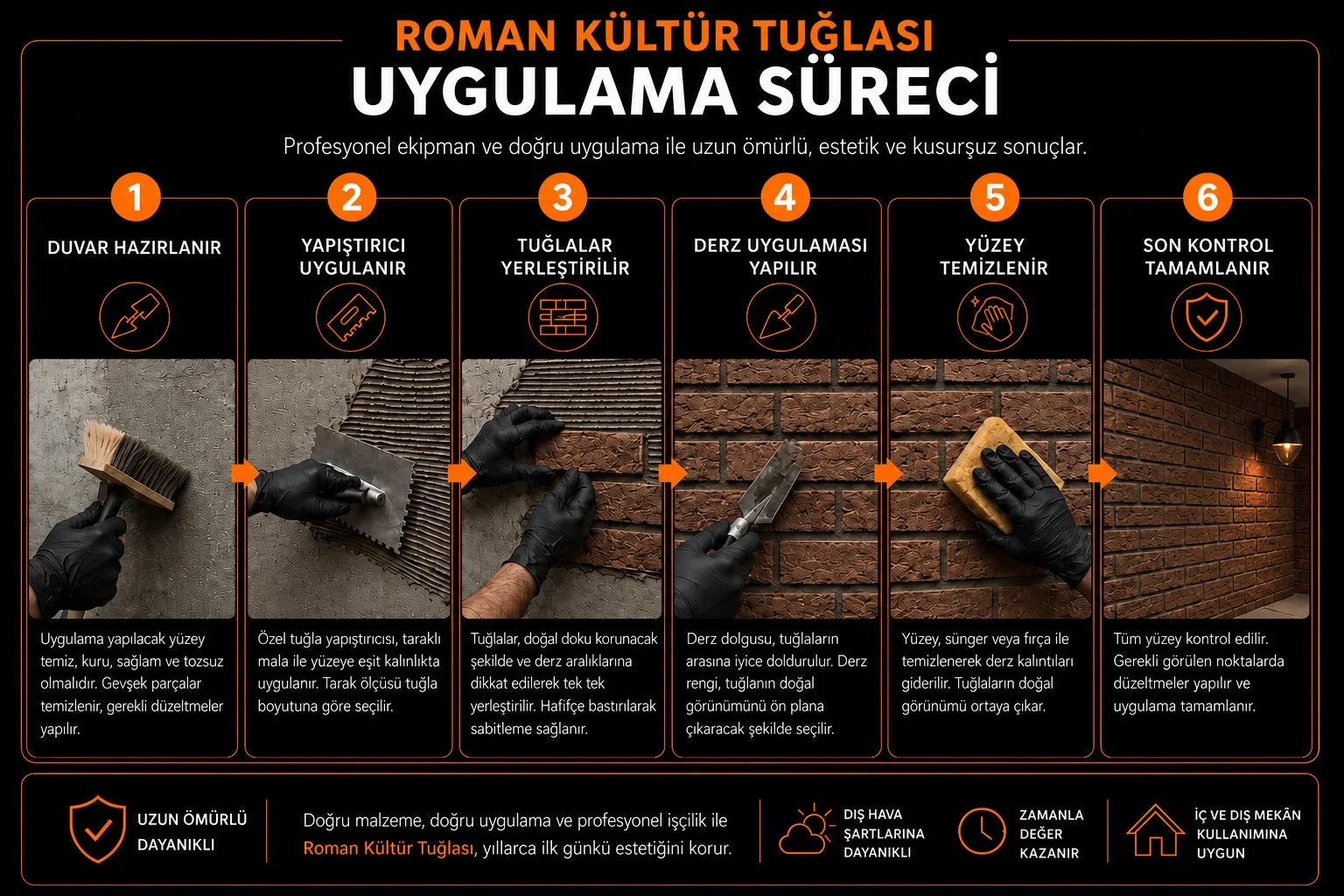 ROMAN KÜLTÜR TUĞLASI
UYGULAMA SÜRECİ

Profesyonel ekipman ve doğru uygulama ile uzun ömürlü, estetik ve kusurşuz sonuçlar.

1
DUVAR HAZIRLANIR

Uygulama yapılacak yüzey temiz, kuru, sağlam ve tozsuz olmalıdır. Gevşek parçalar temizlenir, gerekli düzeltmeler yapılır.

2
YAPIŞTIRICI UYGULANIR

Özel tuğla yapıştırıcısı, taraklı mala ile yüzeye eşit kalınlıkta uygulanır. Tarak ölçüsü tuğla boyutuna göre seçilir.

3
TUĞLALAR YERLEŞTİRİLİR

Tuğlalar, doğal doku korunacak şekilde ve derz aralıklarına dikkat edilerek tek tek yerleştirilir. Hafifçe bastırılarak sabitleme sağlanır.

4
DERZ UYGULAMASI YAPILIR

Derz dolgusu, tuğlaların arasına iyice doldurulur. Derz rengi, tuğlanın doğal görünümünü ön plana çıkaracak şekilde seçilir.

5
YÜZEY TEMİZLENİR

Yüzey, sünger veya fırça ile temizlenerek derz kalıntıları giderilir. Tuğlaların doğal görünümü ortaya çıkar.

6
SON KONTROL TAMAMLANIR

Tüm yüzey kontrol edilir. Gerekli görülen noktalarda düzeltmeler yapılır ve uygulama tamamlanır.

UZUN ÖMÜRLÜ DAYANIKLI

Doğru malzeme, doğru uygulama ve profesyonel işçilik ile Roman Kültür Tuğlası, yıllarca ilk günkü estetiğini korur.

DIŞ HAVA ŞARTLARINA DAYANIKLI

ZAMANLA DEĞER KAZANIR

İÇ VE DIŞ MEKÂN KULLANIMINA UYGUN