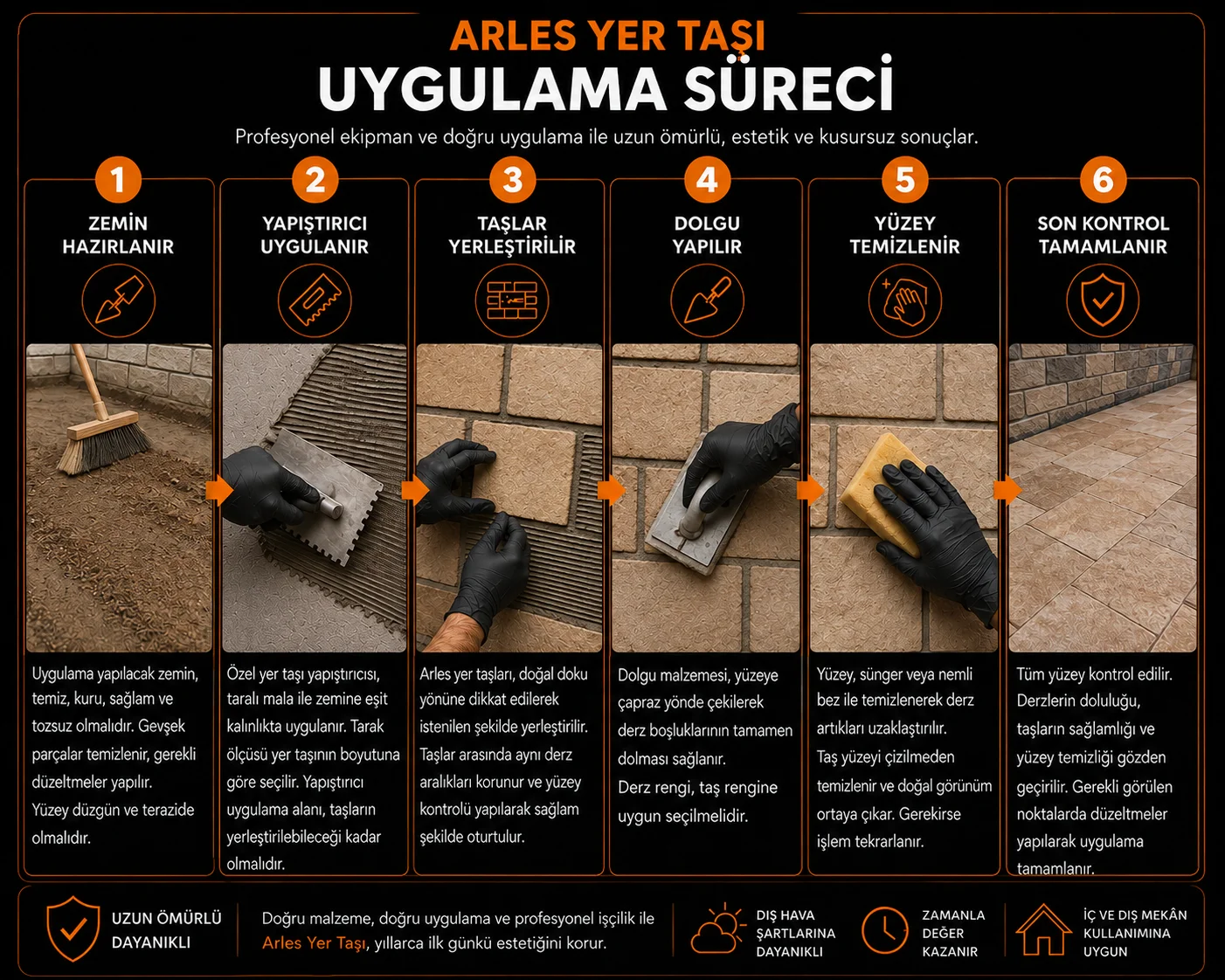 ARLES YER TAŞI
UYGULAMA SÜRECİ

Profesyonel ekipman ve doğru uygulama ile uzun ömürlü, estetik ve kusursuz sonuçlar.

1
ZEMİN HAZIRLANIR

Uygulama yapılacak zemin, temiz, kuru, sağlam ve tozsuz olmalıdır. Gevşek parçalar temizlenir, gerekli düzeltmeler yapılır. Yüzey düzgün ve terazide olmalıdır.

2
YAPIŞTIRICI UYGULANIR

Özel yer taşı yapıştırıcısı, taralı mala ile zemine eşit kalınlıkta uygulanır. Tarak ölçüsü yer taşının boyutuna göre seçilir. Yapıştırıcı uygulama alanı, taşların yerleştirilebileceği kadar olmalıdır.

3
TAŞLAR YERLEŞTİRİLİR

Arles yer taşları, doğal doku yönüne dikkat edilerek istenilen şekilde yerleştirilir. Taşlar arasında aynı derz aralıkları korunur ve yüzey kontrolü yapılarak sağlam şekilde oturtulur.

4
DOLGU YAPILIR

Dolgu malzemesi, yüzeye çapraz yönde çekilerek derz boşluklarının tamamen dolması sağlanır. Derz rengi, taş rengine uygun seçilmelidir.

5
YÜZEY TEMİZLENİR

Yüzey, sünger veya nemli bez ile temizlenerek derz artıkları uzaklaştırılır. Taş yüzeyi çizilmeden temizlenir ve doğal görünüm ortaya çıkar. Gerekirse işlem tekrarlanır.

6
SON KONTROL TAMAMLANIR

Tüm yüzey kontrol edilir. Derzlerin doluluğu, taşların sağlamlığı ve yüzey temizliği gözden geçirilir. Gerekli görülen noktalarda düzeltmeler yapılarak uygulama tamamlanır.

UZUN ÖMÜRLÜ DAYANIKLI

Doğru malzeme, doğru uygulama ve profesyonel işçilik ile Arles Yer Taşı, yıllarca ilk günkü estetiğini korur.

DIŞ HAVA ŞARTLARINA DAYANIKLI

ZAMANLA DEĞER KAZANIR

İÇ VE DIŞ MEKÂN KULLANIMINA UYGUN