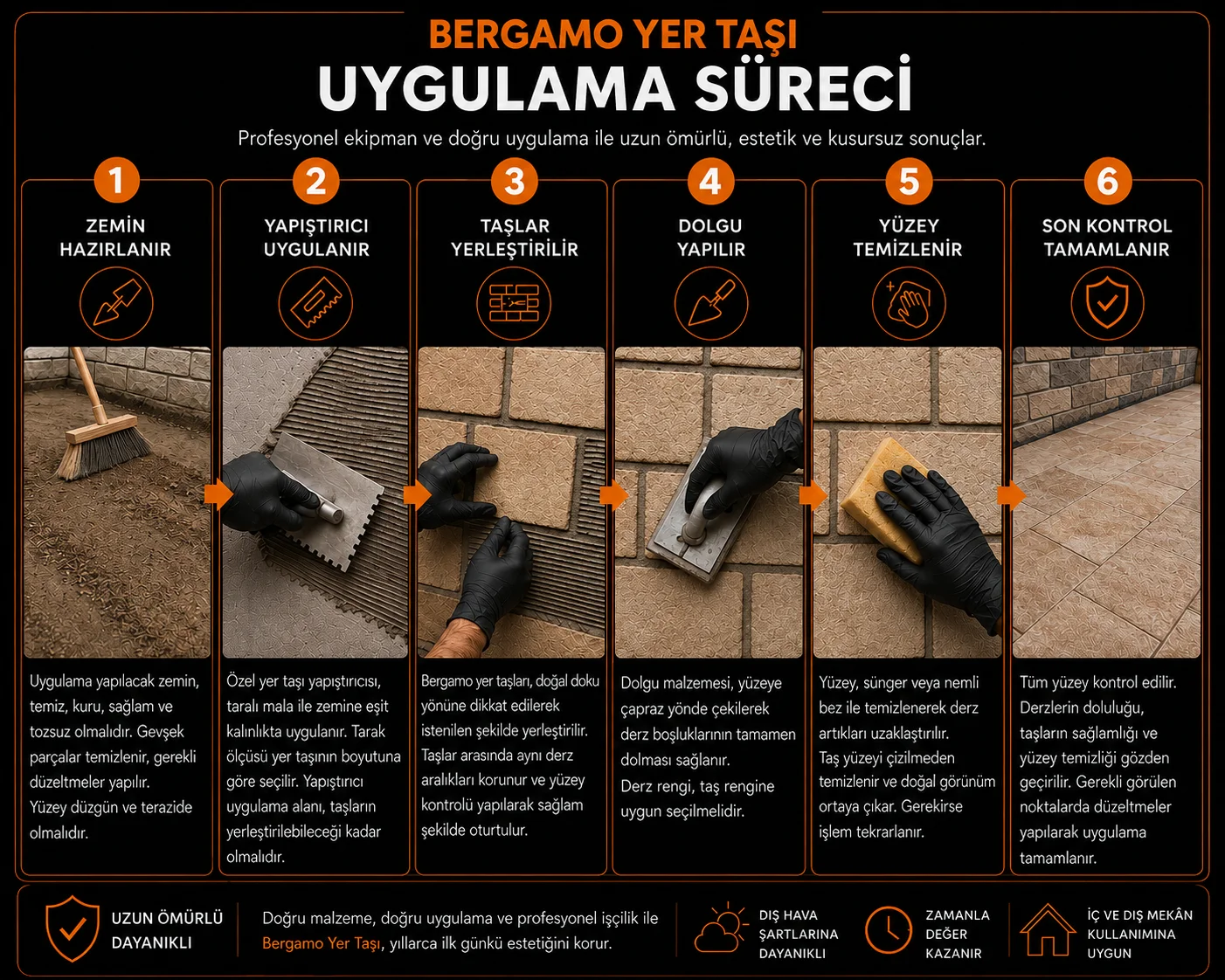 BERGAMO YER TAŞI
UYGULAMA SÜRECİ

Profesyonel ekipman ve doğru uygulama ile uzun ömürlü, estetik ve kusursuz sonuçlar.

1
ZEMİN HAZIRLANIR

Uygulama yapılacak zemin, temiz, kuru, sağlam ve tozsuz olmalıdır. Gevşek parçalar temizlenir, gerekli düzeltmeler yapılır. Yüzey düzgün ve terazide olmalıdır.

2
YAPIŞTIRICI UYGULANIR

Özel yer taşı yapıştırıcısı, taralı mala ile zemine eşit kalınlıkta uygulanır. Tarak ölçüsü yer taşının boyutuna göre seçilir. Yapıştırıcı uygulama alanı, taşların yerleştirilebileceği kadar olmalıdır.

3
TAŞLAR YERLEŞTİRİLİR

Bergamo yer taşları, doğal doku yönüne dikkat edilerek istenilen şekilde yerleştirilir. Taşlar arasında aynı derz aralıkları korunur ve yüzey kontrolü yapılarak sağlam şekilde oturtulur.

4
DOLGU YAPILIR

Dolgu malzemesi, yüzeye çapraz yönde çekilerek derz boşluklarının tamamen dolması sağlanır. Derz rengi, taş rengine uygun seçilmelidir.

5
YÜZEY TEMİZLENİR

Yüzey, sünger veya nemli bez ile temizlenerek derz artıkları uzaklaştırılır. Taş yüzeyi çizilmeden temizlenir ve doğal görünüm ortaya çıkar. Gerekirse işlem tekrarlanır.

6
SON KONTROL TAMAMLANIR

Tüm yüzey kontrol edilir. Derzlerin doluluğu, taşların sağlamlığı ve yüzey temizliği gözden geçirilir. Gerekli görülen noktalarda düzeltmeler yapılarak uygulama tamamlanır.

UZUN ÖMÜRLÜ DAYANIKLI

Doğru malzeme, doğru uygulama ve profesyonel işçilik ile Bergamo Yer Taşı, yıllarca ilk günkü estetiğini korur.

DIŞ HAVA ŞARTLARINA DAYANIKLI

ZAMANLA DEĞER KAZANIR

İÇ VE DIŞ MEKÂN KULLANIMINA UYGUN