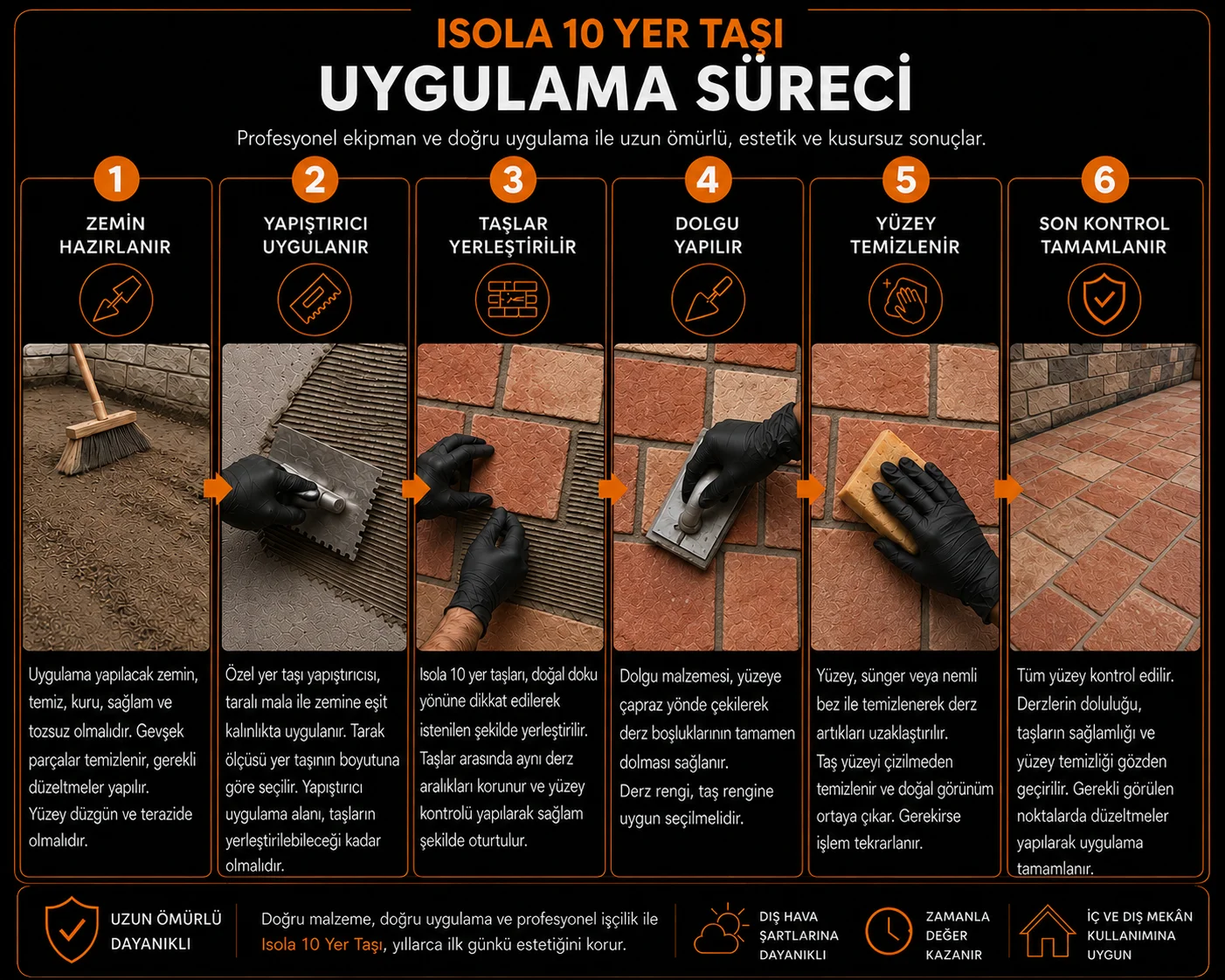 ISOLA 10 YER TAŞI
UYGULAMA SÜRECİ

Profesyonel ekipman ve doğru uygulama ile uzun ömürlü, estetik ve kusursuz sonuçlar.

1
ZEMİN HAZIRLANIR

Uygulama yapılacak zemin, temiz, kuru, sağlam ve tozsuz olmalıdır. Gevşek parçalar temizlenir, gerekli düzeltmeler yapılır.
Yüzey düzgün ve terazide olmalıdır.

2
YAPIŞTIRICI UYGULANIR

Özel yer taşı yapıştırıcısı, taralı mala ile zemine eşit kalınlıkta uygulanır. Tarak ölçüsü yer taşının boyutuna göre seçilir. Yapıştırıcı uygulama alanı, taşların yerleştirilebileceği kadar olmalıdır.

3
TAŞLAR YERLEŞTİRİLİR

Isola 10 yer taşları, doğal doku yönüne dikkat edilerek istenilen şekilde yerleştirilir. Taşlar arasında aynı derz aralıkları korunur ve yüzey kontrolü yapılarak sağlam şekilde oturtulur.

4
DOLGU YAPILIR

Dolgu malzemesi, yüzeye çapraz yönde çekilerek derz boşluklarının tamamen dolması sağlanır.
Derz rengi, taş rengine uygun seçilmelidir.

5
YÜZEY TEMİZLENİR

Yüzey, sünger veya nemli bez ile temizlenerek derz artıkları uzaklaştırılır.
Taş yüzeyi çizilmeden temizlenir ve doğal görünüm ortaya çıkar. Gerekirse işlem tekrarlanır.

6
SON KONTROL TAMAMLANIR

Tüm yüzey kontrol edilir. Derzlerin doluluğu, taşların sağlamlığı ve yüzey temizliği gözden geçirilir. Gerekli görülen noktalarda düzeltmeler yapılarak uygulama tamamlanır.

UZUN ÖMÜRLÜ DAYANIKLI

Doğru malzeme, doğru uygulama ve profesyonel işçilik ile Isola 10 Yer Taşı, yıllarca ilk günkü estetiğini korur.

DIŞ HAVA ŞARTLARINA DAYANIKLI

ZAMANLA DEĞER KAZANIR

İÇ VE DIŞ MEKÂN KULLANIMINA UYGUN