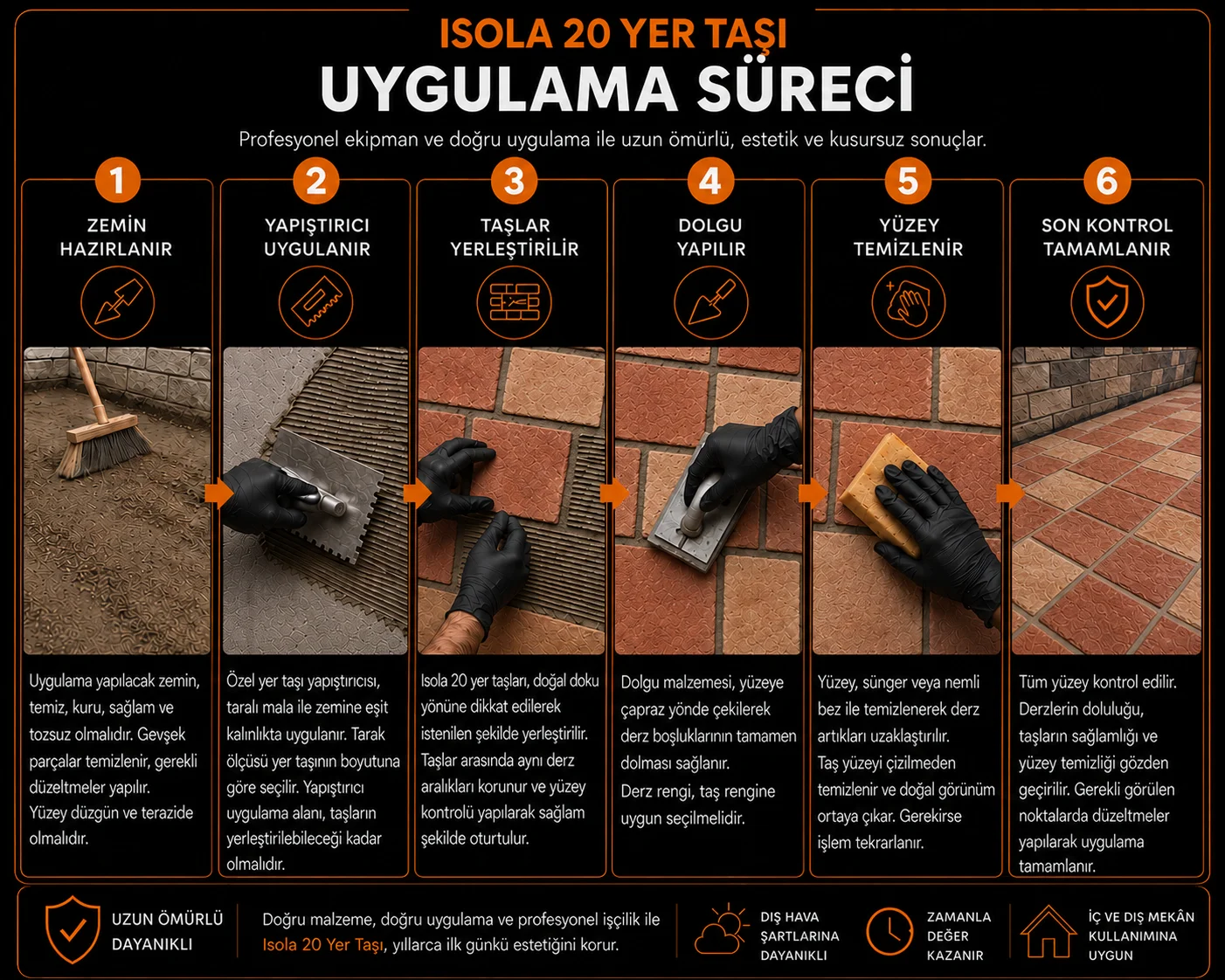 ISOLA 20 YER TAŞI
UYGULAMA SÜRECİ

Profesyonel ekipman ve doğru uygulama ile uzun ömürlü, estetik ve kusursuz sonuçlar.

1
ZEMİN HAZIRLANIR

Uygulama yapılacak zemin, temiz, kuru, sağlam ve tozsuz olmalıdır. Gevşek parçalar temizlenir, gerekli düzeltmeler yapılır.
Yüzey düzgün ve terazide olmalıdır.

2
YAPIŞTIRICI UYGULANIR

Özel yer taşı yapıştırıcısı, taralı mala ile zemine eşit kalınlıkta uygulanır. Tarak ölçüsü yer taşının boyutuna göre seçilir. Yapıştırıcı uygulama alanı, taşların yerleştirilebileceği kadar olmalıdır.

3
TAŞLAR YERLEŞTİRİLİR

Isola 20 yer taşları, doğal doku yönüne dikkat edilerek istenilen şekilde yerleştirilir. Taşlar arasında aynı derz aralıkları korunur ve yüzey kontrolü yapılarak sağlam şekilde oturtulur.

4
DOLGU YAPILIR

Dolgu malzemesi, yüzeye çapraz yönde çekilerek derz boşluklarının tamamen dolması sağlanır.
Derz rengi, taş rengine uygun seçilmelidir.

5
YÜZEY TEMİZLENİR

Yüzey, sünger veya nemli bez ile temizlenerek derz artıkları uzaklaştırılır.
Taş yüzeyi çizilmeden temizlenir ve doğal görünüm ortaya çıkar. Gerekirse işlem tekrarlanır.

6
SON KONTROL TAMAMLANIR

Tüm yüzey kontrol edilir. Derzlerin doluluğu, taşların sağlamlığı ve yüzey temizliği gözden geçirilir. Gerekli görülen noktalarda düzeltmeler yapılarak uygulama tamamlanır.

UZUN ÖMÜRLÜ DAYANIKLI

Doğru malzeme, doğru uygulama ve profesyonel işçilik ile Isola 20 Yer Taşı, yıllarca ilk günkü estetiğini korur.

DIŞ HAVA ŞARTLARINA DAYANIKLI

ZAMANLA DEĞER KAZANIR

İÇ VE DIŞ MEKÂN KULLANIMINA UYGUN