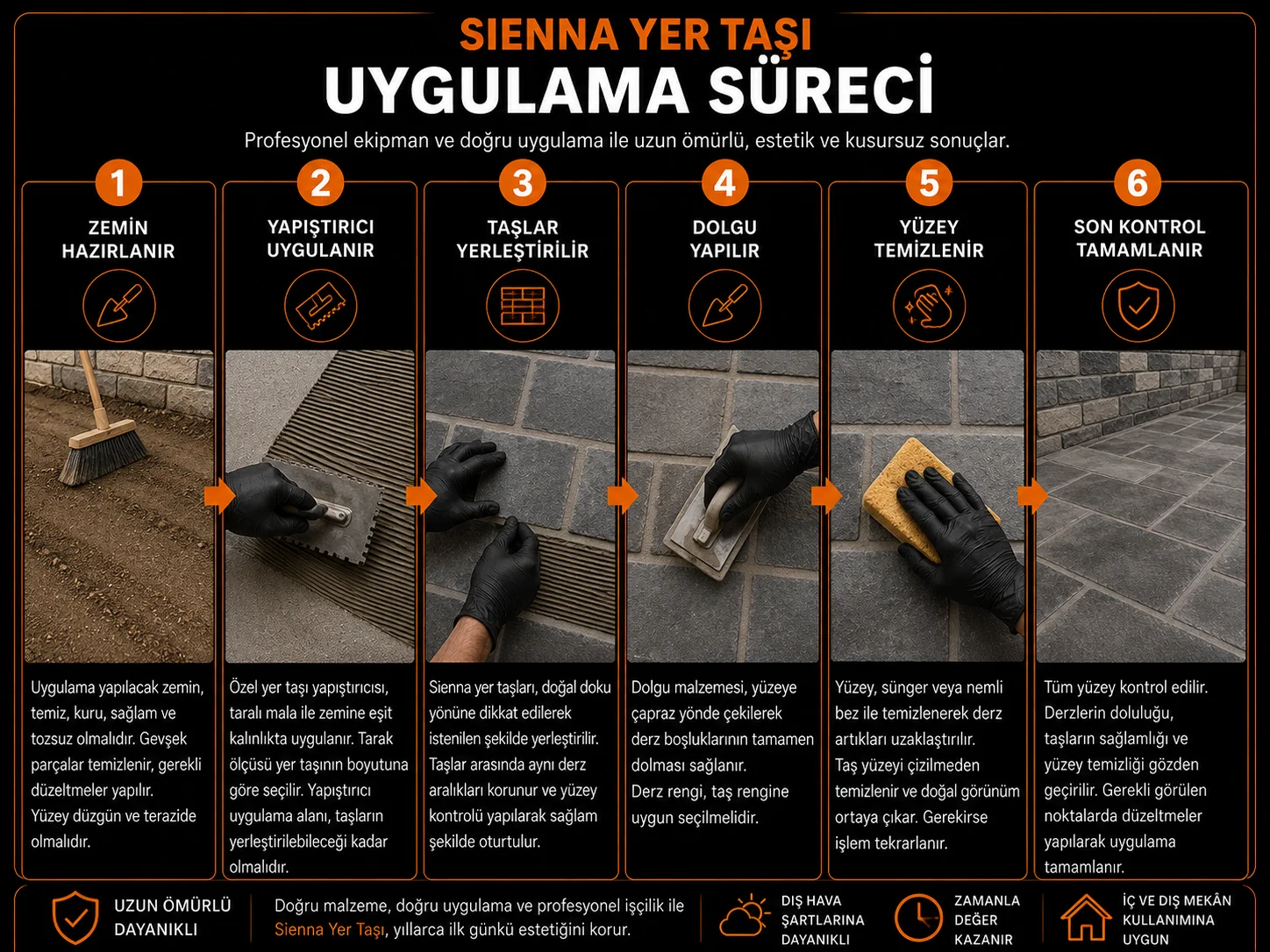 SIENNA YER TAŞI
UYGULAMA SÜRECİ

Profesyonel ekipman ve doğru uygulama ile uzun ömürlü, estetik ve kusursuz sonuçlar.

1
ZEMİN HAZIRLANIR

Uygulama yapılacak zemin, temiz, kuru, sağlam ve tozsuz olmalıdır. Gevşek parçalar temizlenir, gerekli düzeltmeler yapılır.
Yüzey düzgün ve terazide olmalıdır.

2
YAPIŞTIRICI UYGULANIR

Özel yer taşı yapıştırıcısı, taralı mala ile zemine eşit kalınlıkta uygulanır. Tarak ölçüsü yer taşının boyutuna göre seçilir. Yapıştırıcı uygulama alanı, taşların yerleştirilebileceği kadar olmalıdır.

3
TAŞLAR YERLEŞTİRİLİR

Sienna yer taşları, doğal doku yönüne dikkat edilerek istenilen şekilde yerleştirilir. Taşlar arasında aynı derz aralıkları korunur ve yüzey kontrolü yapılarak sağlam şekilde oturtulur.

4
DOLGU YAPILIR

Dolgu malzemesi, yüzeye çapraz yönde çekilerek derz boşluklarının tamamen dolması sağlanır.
Derz rengi, taş rengine uygun seçilmelidir.

5
YÜZEY TEMİZLENİR

Yüzey, sünger veya nemli bez ile temizlenerek derz artıkları uzaklaştırılır.
Taş yüzeyi çizilmeden temizlenir ve doğal görünüm ortaya çıkar. Gerekirse işlem tekrarlanır.

6
SON KONTROL TAMAMLANIR

Tüm yüzey kontrol edilir. Derzlerin doluluğu, taşların sağlamlığı ve yüzey temizliği gözden geçirilir. Gerekli görülen noktalarda düzeltmeler yapılarak uygulama tamamlanır.

UZUN ÖMÜRLÜ DAYANIKLI

Doğru malzeme, doğru uygulama ve profesyonel işçilik ile Sienna Yer Taşı, yıllarca ilk günkü estetiğini korur.

DIŞ HAVA ŞARTLARINA DAYANIKLI

ZAMANLA DEĞER KAZANIR

İÇ VE DIŞ MEKÂN KULLANIMINA UYGUN